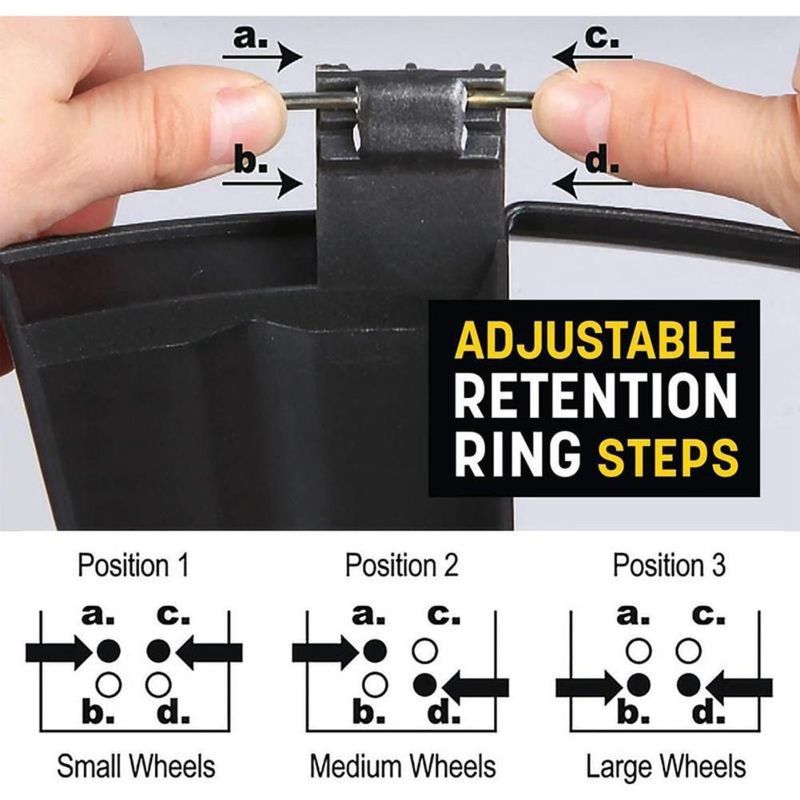 a.
c.
b.
d.

ADJUSTABLE RETENTION RING STEPS

Position 1
a. c.
b. d.
Small Wheels

Position 2
a. c.
b. d.
Medium Wheels

Position 3
a. c.
b. d.
Large Wheels