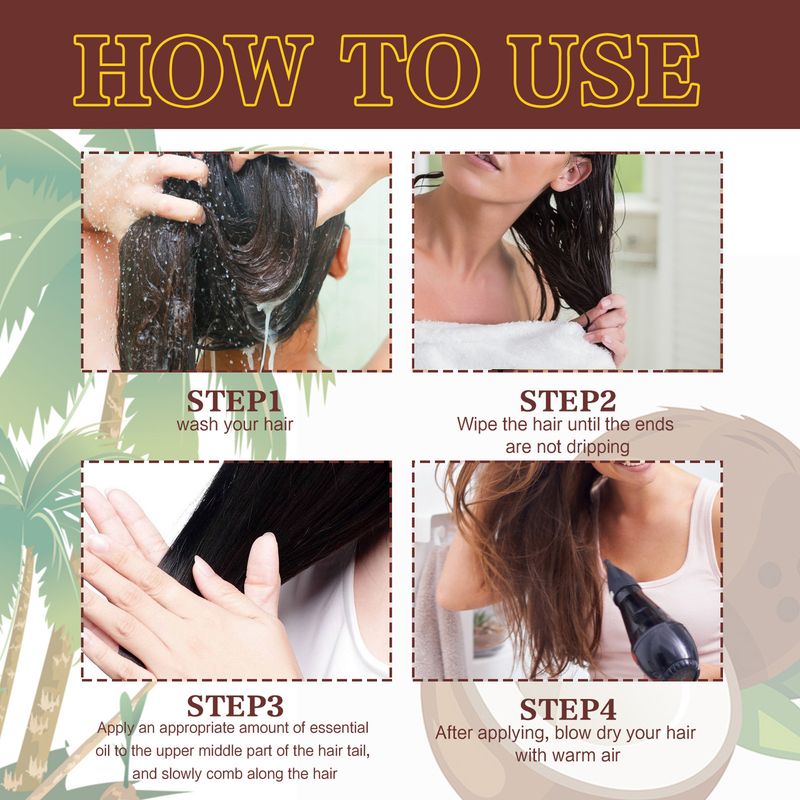 HOW TO USE

STEP1
wash your hair

STEP2
Wipe the hair until the ends are not dripping

STEP3
Apply an appropriate amount of essential oil to the upper middle part of the hair tail, and slowly comb along the hair

STEP4
After applying, blow dry your hair with warm air