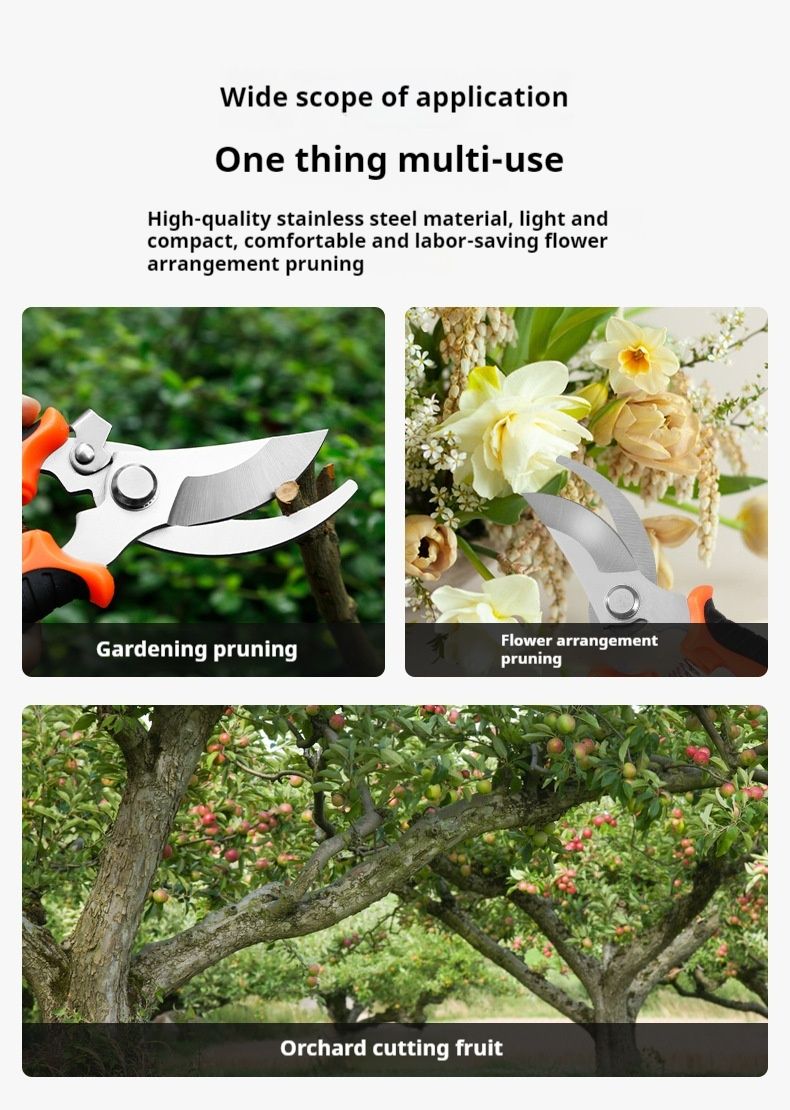 Wide scope of application

One thing multi-use

High-quality stainless steel material, light and compact, comfortable and labor-saving flower arrangement pruning

Gardening pruning

Flower arrangement pruning

Orchard cutting fruit