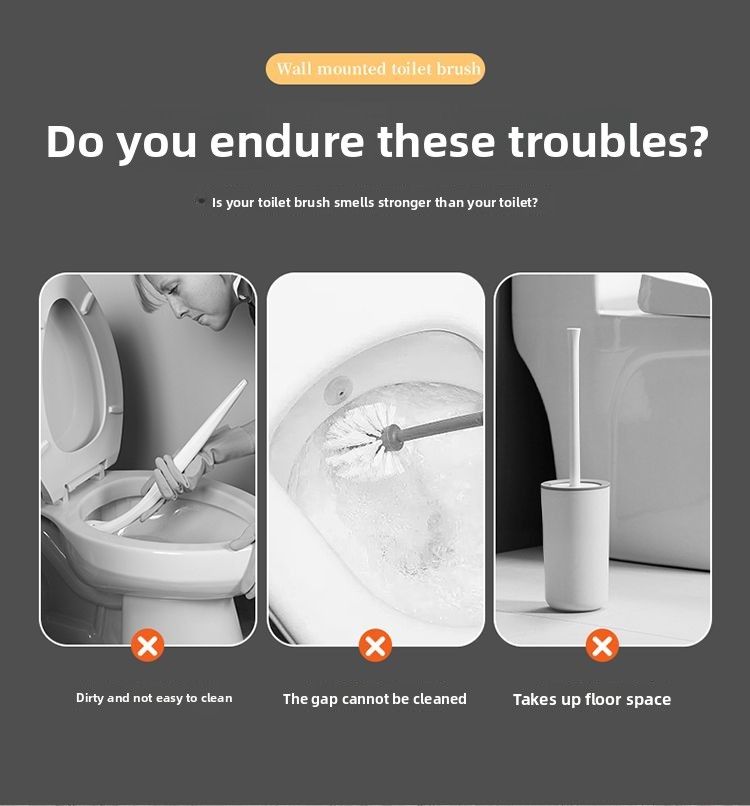 Wall mounted toilet brush

Do you endure these troubles?

Is your toilet brush smells stronger than your toilet?

Dirty and not easy to clean

The gap cannot be cleaned

Takes up floor space