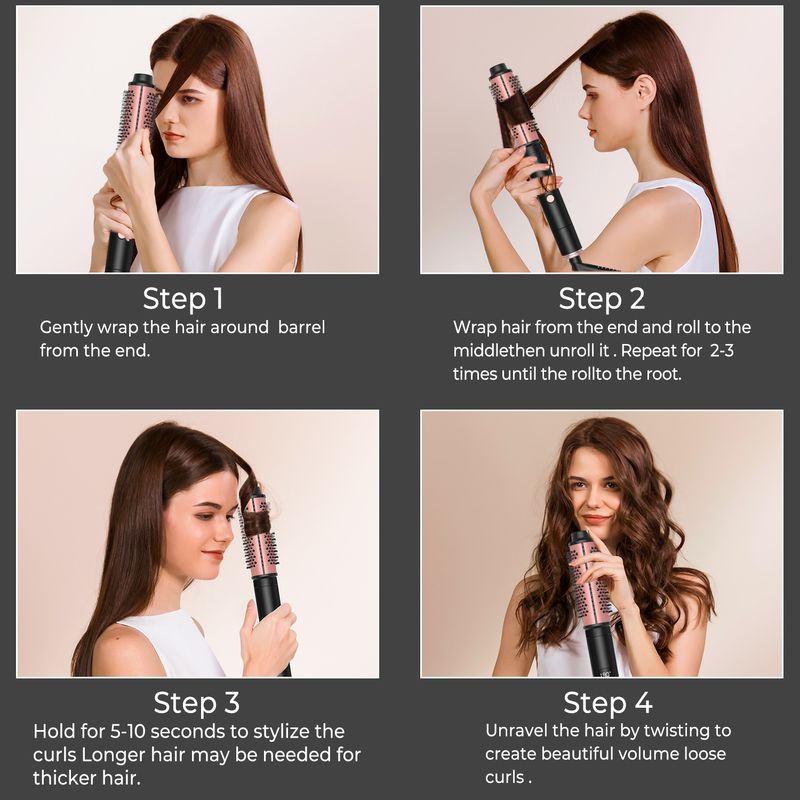 Step 1
Gently wrap the hair around barrel from the end.

Step 2
Wrap hair from the end and roll to the middlethen unroll it . Repeat for 2-3 times until the rollto the root.

Step 3
Hold for 5-10 seconds to stylize the curls Longer hair may be needed for thicker hair.

Step 4
Unravel the hair by twisting to create beautiful volume loose curls .