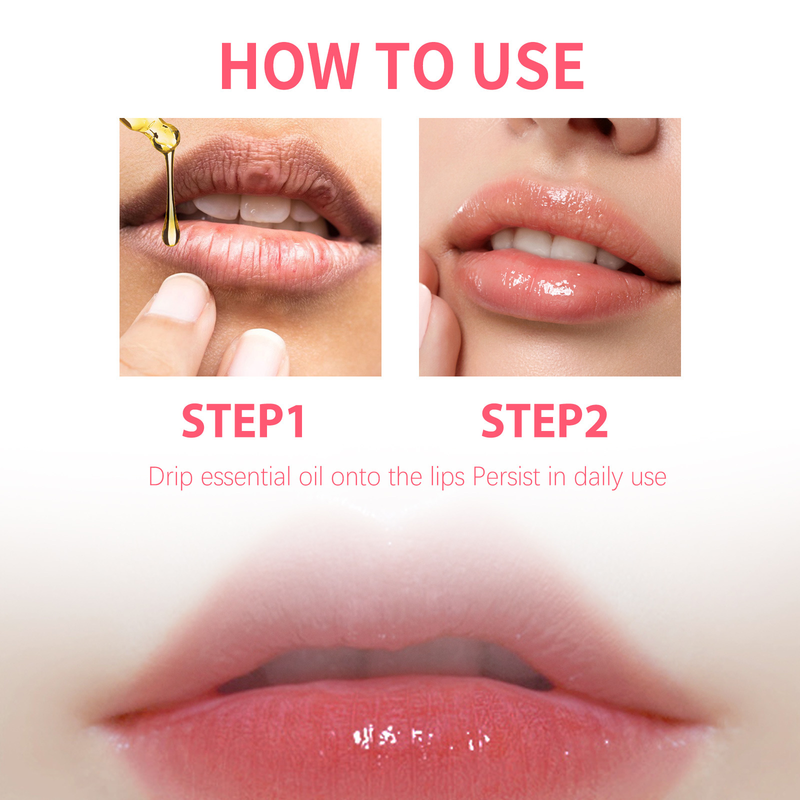 HOW TO USE

STEP1

STEP2

Drip essential oil onto the lips Persist in daily use