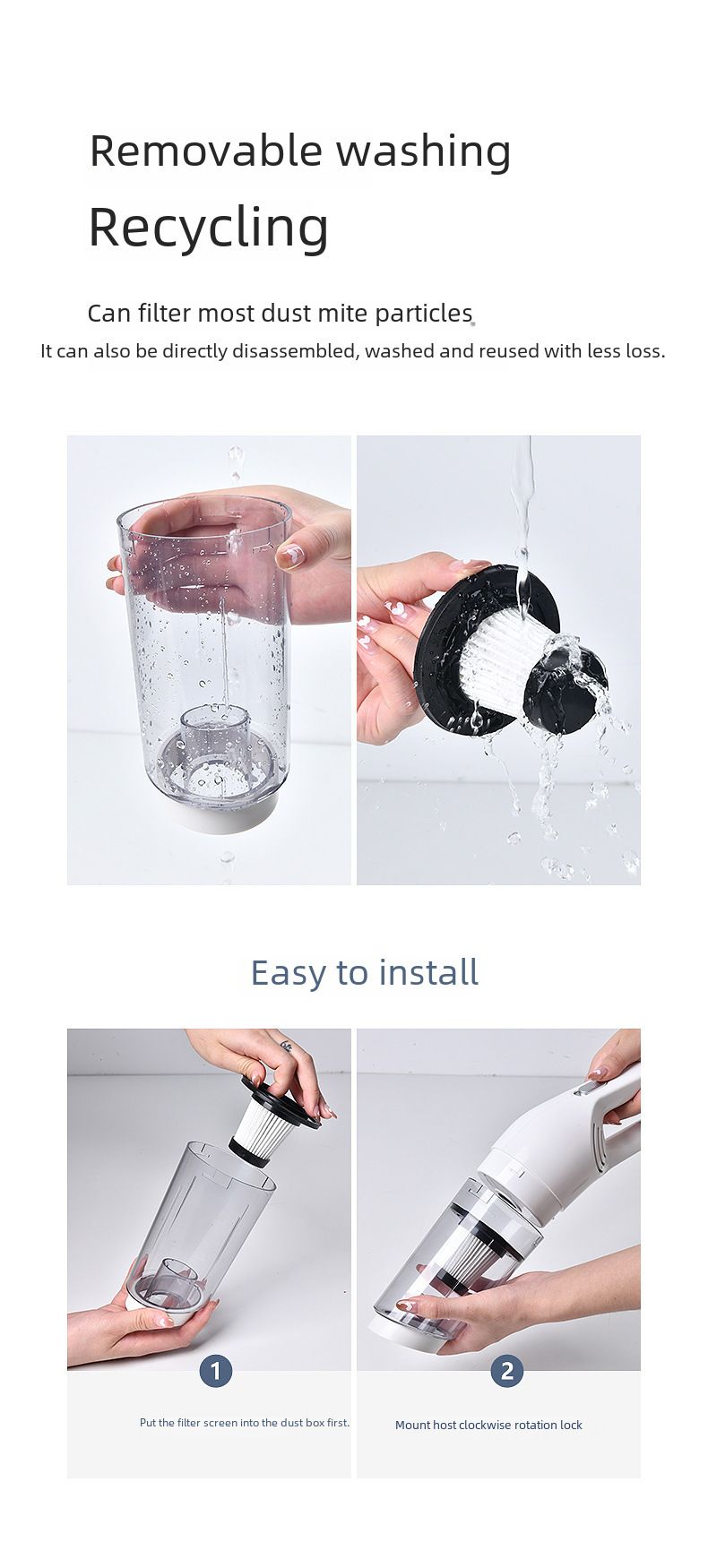 Removable washing

Recycling

Can filter most dust mite particles.

It can also be directly disassembled, washed and reused with less loss.

Easy to install

1

Put the filter screen into the dust box first.

2

Mount host clockwise rotation lock