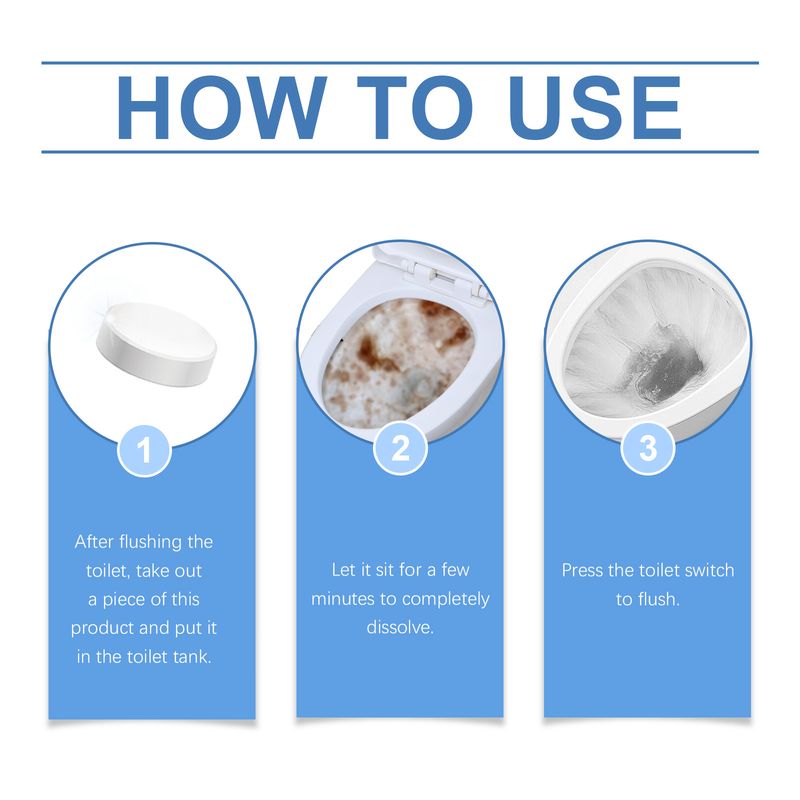 HOW TO USE

1

After flushing the toilet, take out a piece of this product and put it in the toilet tank.

2

Let it sit for a few minutes to completely dissolve.

3

Press the toilet switch to flush.