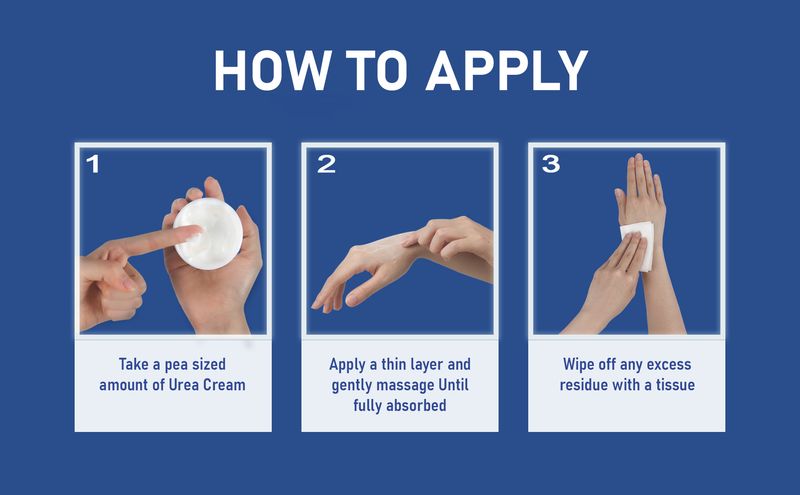 HOW TO APPLY

1

Take a pea sized amount of Urea Cream

2

Apply a thin layer and gently massage Until fully absorbed

3

Wipe off any excess residue with a tissue