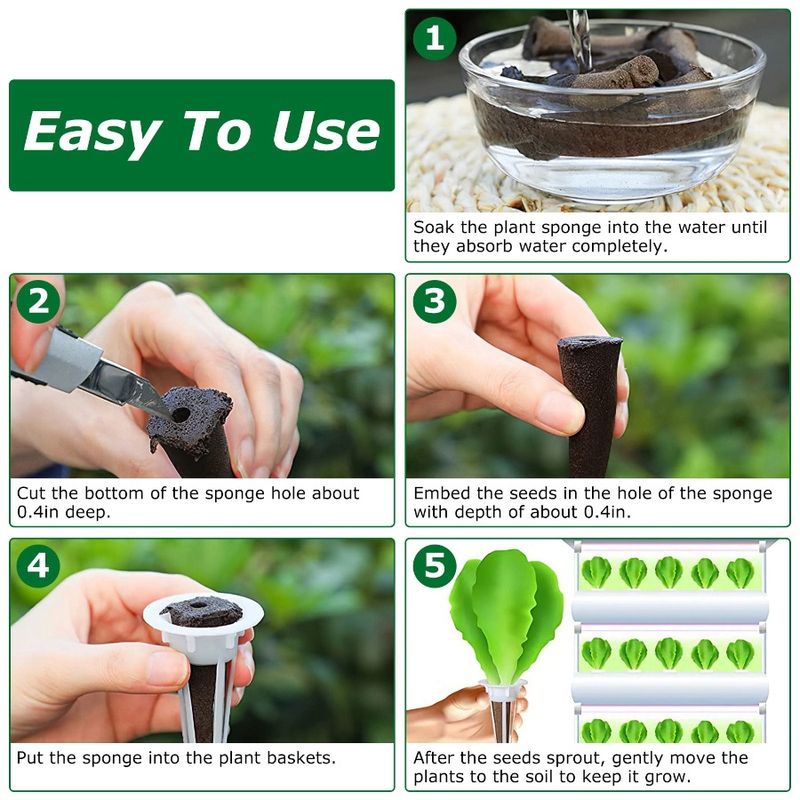 Easy To Use

1

Soak the plant sponge into the water until they absorb water completely.

2

Cut the bottom of the sponge hole about 0.4in deep.

3

Embed the seeds in the hole of the sponge with depth of about 0.4in.

4

Put the sponge into the plant baskets.

5

After the seeds sprout, gently move the plants to the soil to keep it grow.