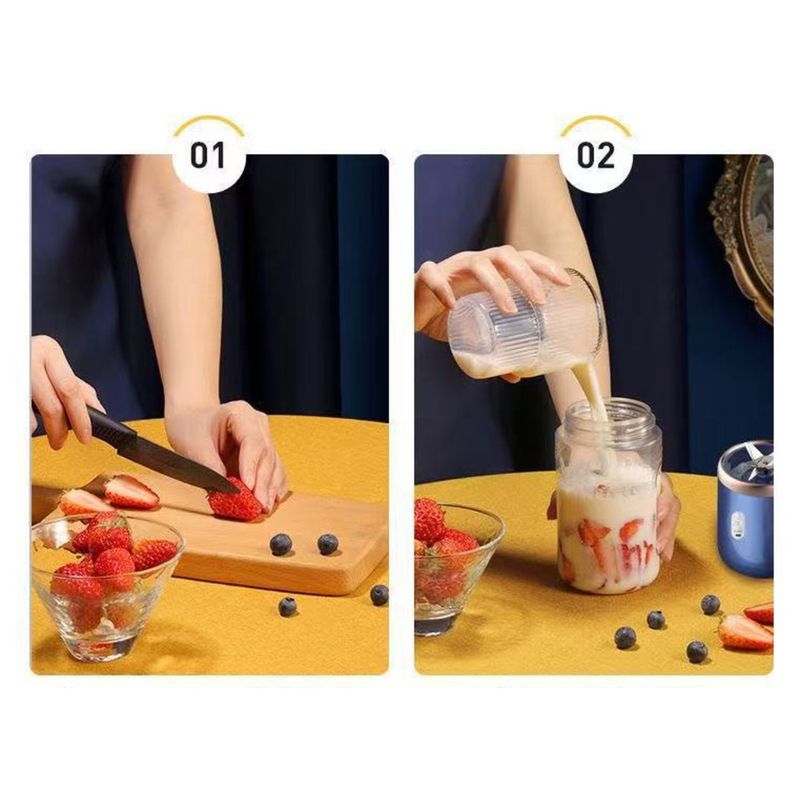 01

02