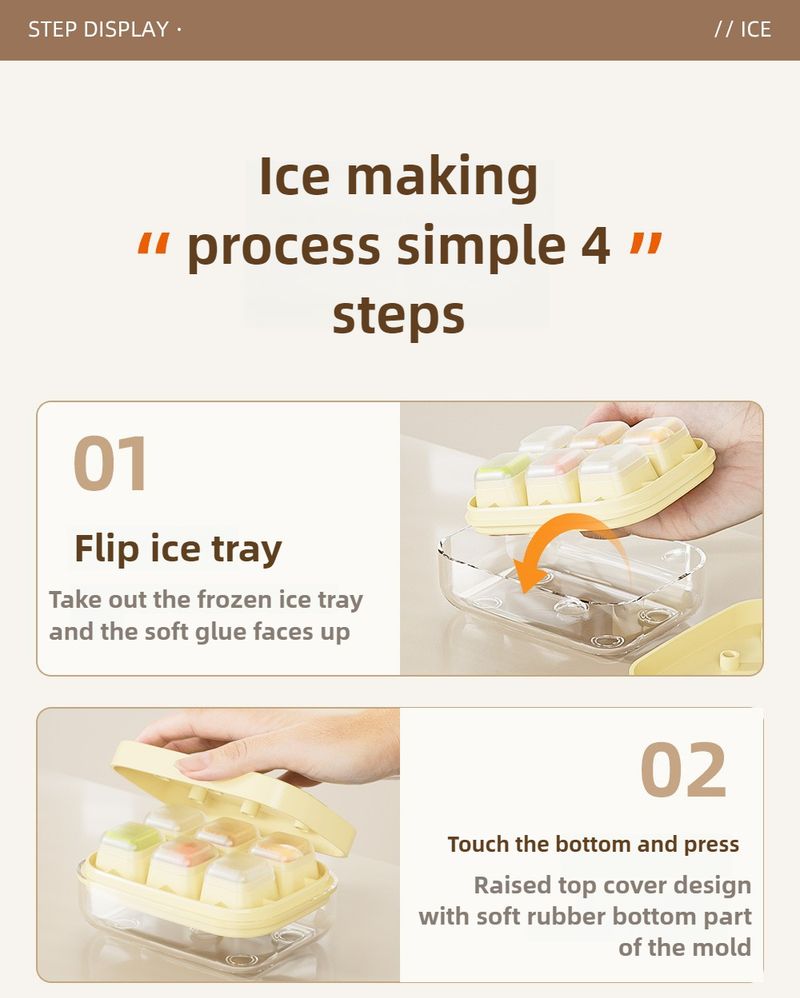 STEP DISPLAY ·

// ICE

Ice making
" process simple 4 "
steps

01

Flip ice tray

Take out the frozen ice tray and the soft glue faces up

02

Touch the bottom and press

Raised top cover design with soft rubber bottom part of the mold