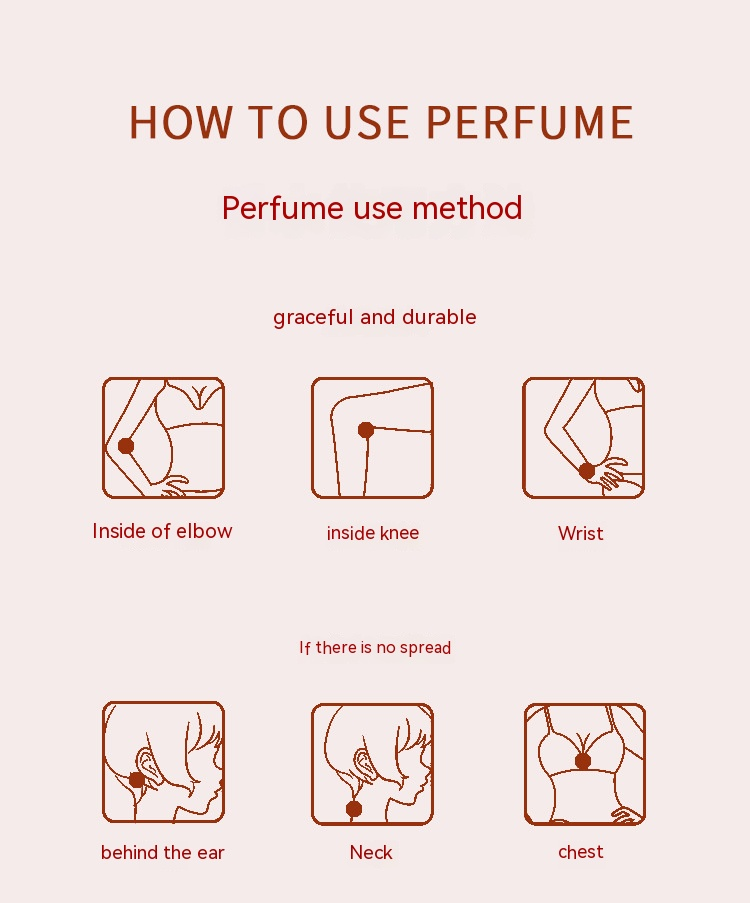 HOW TO USE PERFUME

Perfume use method

graceful and durable

Inside of elbow

inside knee

Wrist

If there is no spread

behind the ear

Neck

chest