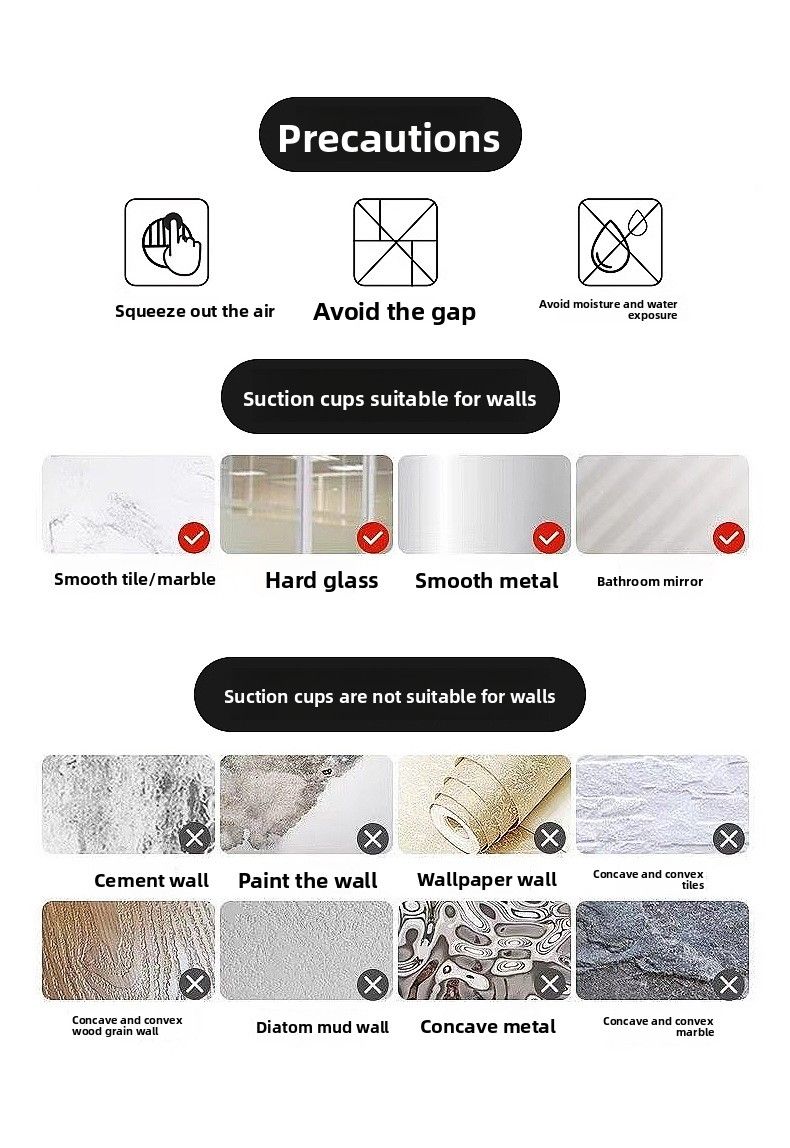 Precautions

Squeeze out the air

Avoid the gap

Avoid moisture and water exposure

Suction cups suitable for walls

Smooth tile/marble

Hard glass

Smooth metal

Bathroom mirror

Suction cups are not suitable for walls

Cement wall

Paint the wall

Wallpaper wall

Concave and convex tiles

Concave and convex wood grain wall

Diatom mud wall

Concave metal

Concave and convex marble