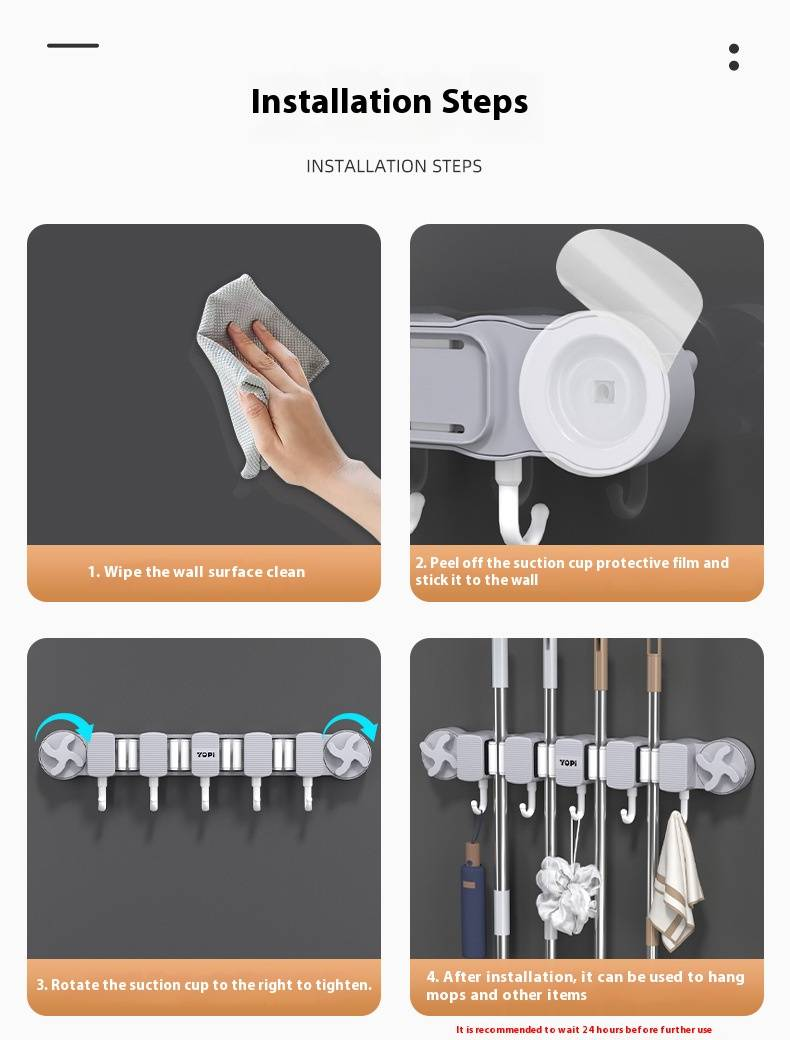 Installation Steps

INSTALLATION STEPS

1. Wipe the wall surface clean

2. Peel off the suction cup protective film and stick it to the wall

YOPI

3. Rotate the suction cup to the right to tighten.

YOPI

4. After installation, it can be used to hang mops and other items

It is recommended to wait 24 hours before further use