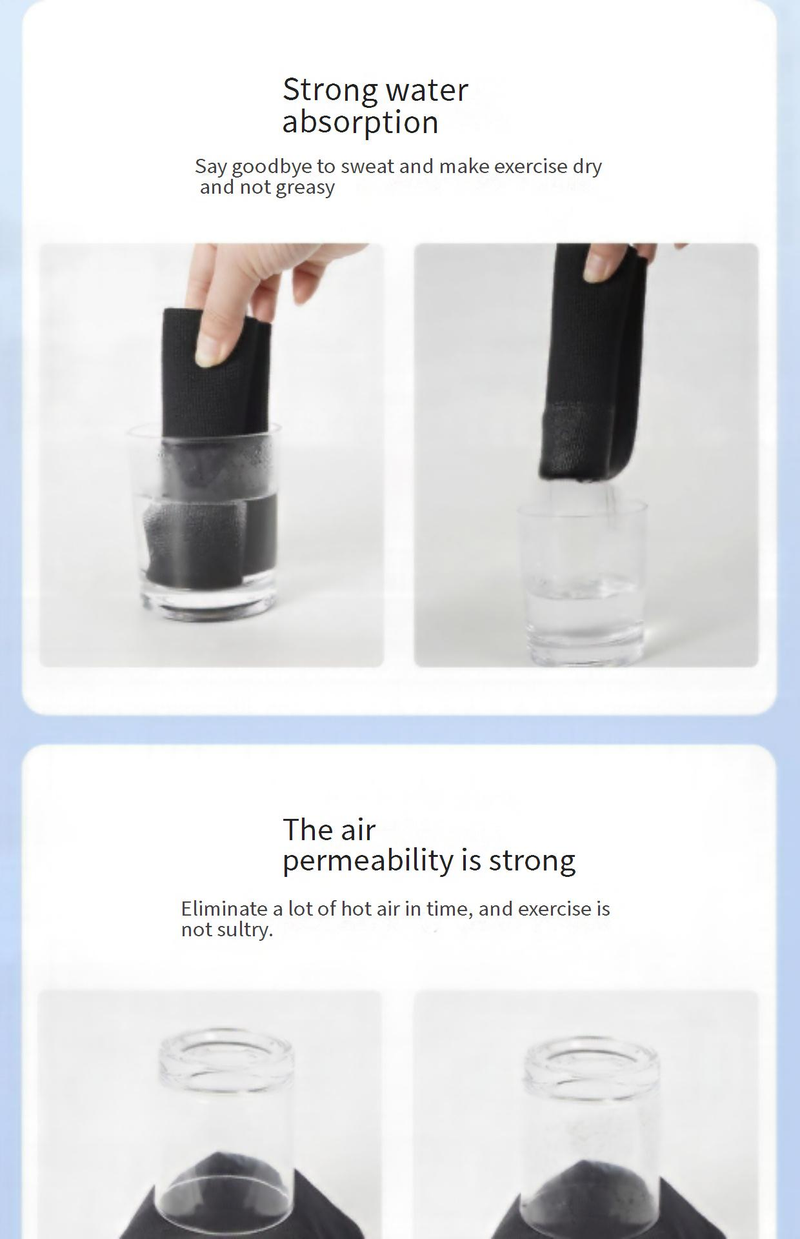 Strong water absorption

Say goodbye to sweat and make exercise dry and not greasy

The air permeability is strong

Eliminate a lot of hot air in time, and exercise is not sultry.