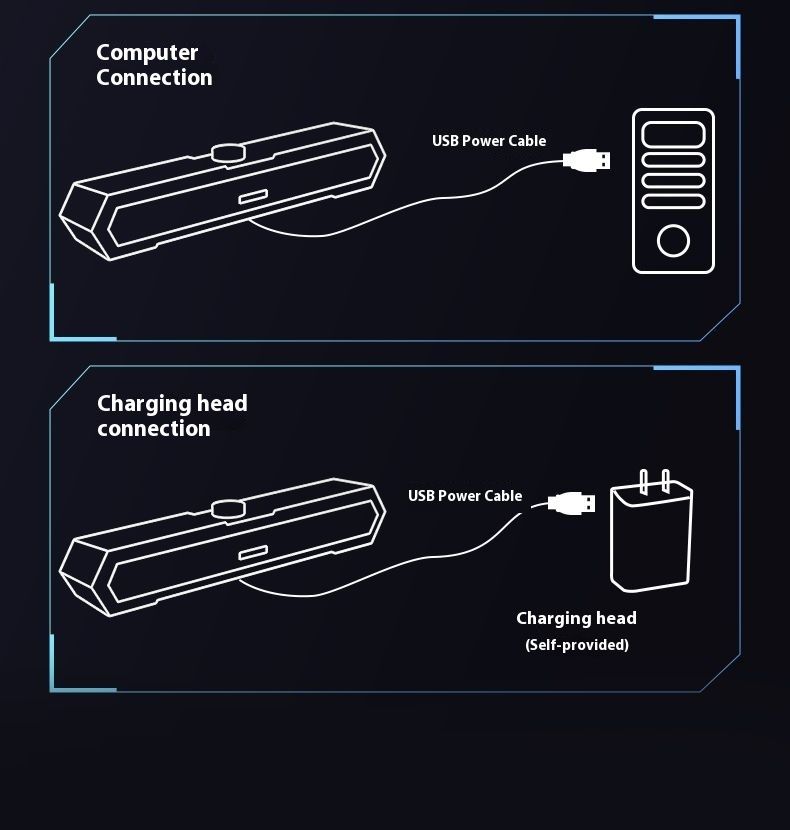 Computer Connection

USB Power Cable

Charging head connection

USB Power Cable

Charging head
(Self-provided)