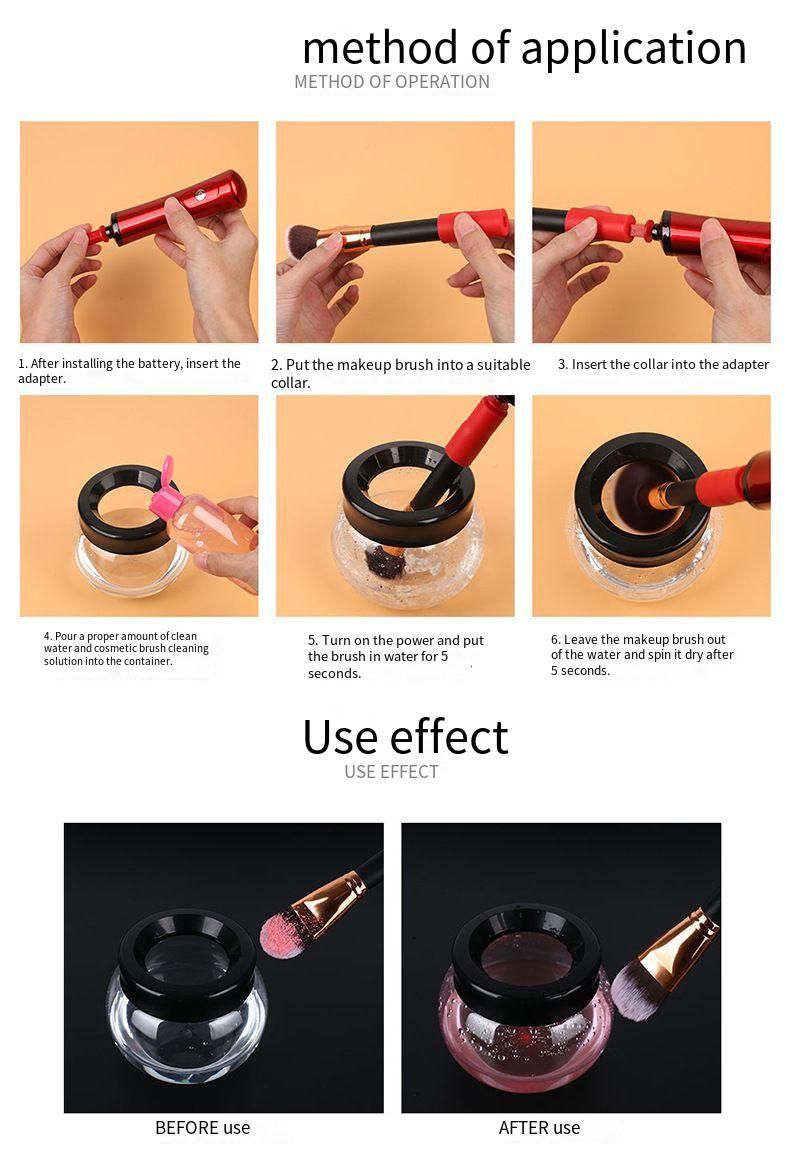 method of application
METHOD OF OPERATION

1. After installing the battery, insert the adapter.

2. Put the makeup brush into a suitable collar.

3. Insert the collar into the adapter

4. Pour a proper amount of clean water and cosmetic brush cleaning solution into the container.

5. Turn on the power and put the brush in water for 5 seconds.

6. Leave the makeup brush out of the water and spin it dry after 5 seconds.

Use effect
USE EFFECT

BEFORE use

AFTER use