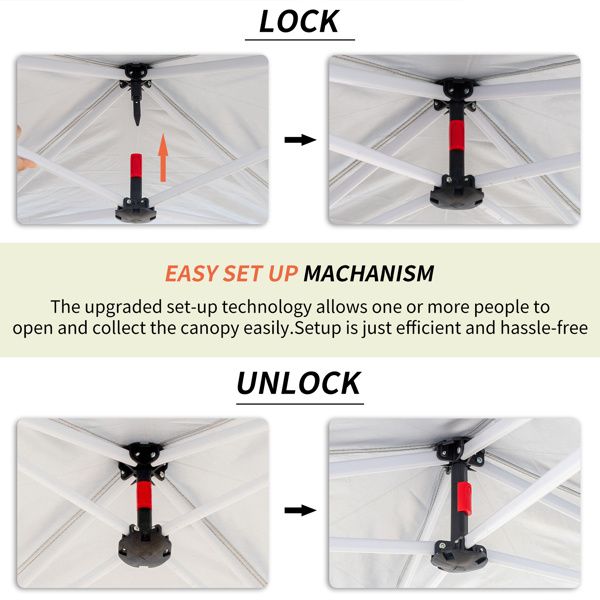 LOCK

EASY SET UP MACHANISM

The upgraded set-up technology allows one or more people to open and collect the canopy easily.Setup is just efficient and hassle-free

UNLOCK