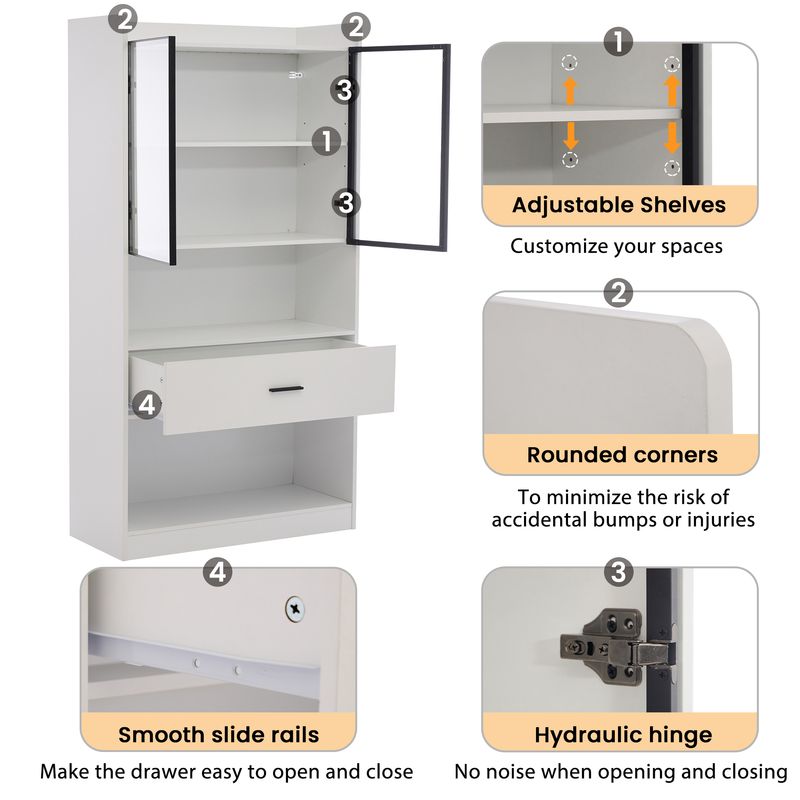 2
2
3
1
3
4

1
Adjustable Shelves
Customize your spaces

2
Rounded corners
To minimize the risk of accidental bumps or injuries

4
Smooth slide rails
Make the drawer easy to open and close

3
Hydraulic hinge
No noise when opening and closing