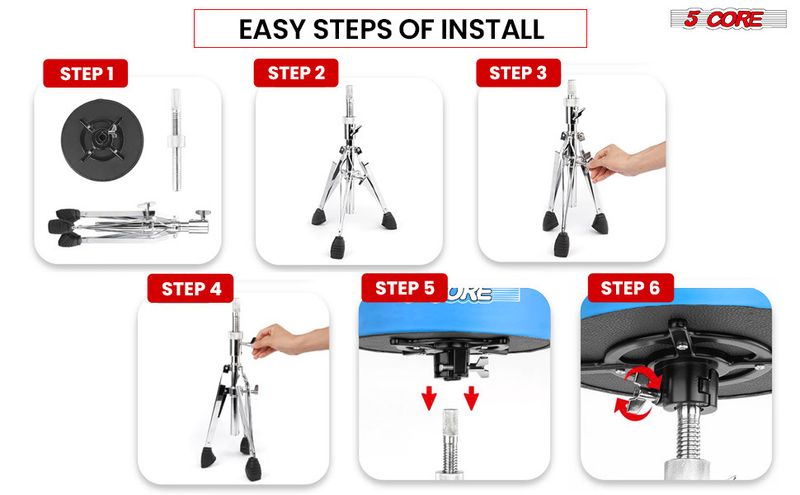 EASY STEPS OF INSTALL

5 CORE

STEP 1

STEP 2

STEP 3

STEP 4

STEP 5

STEP 6