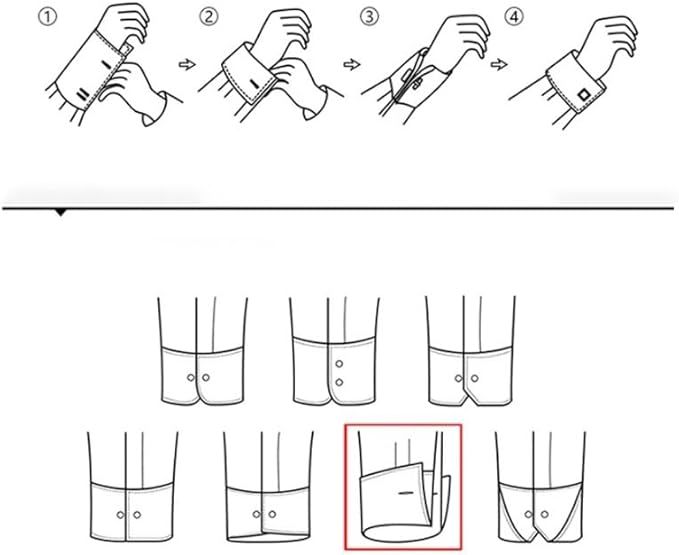 ①
②
③
④