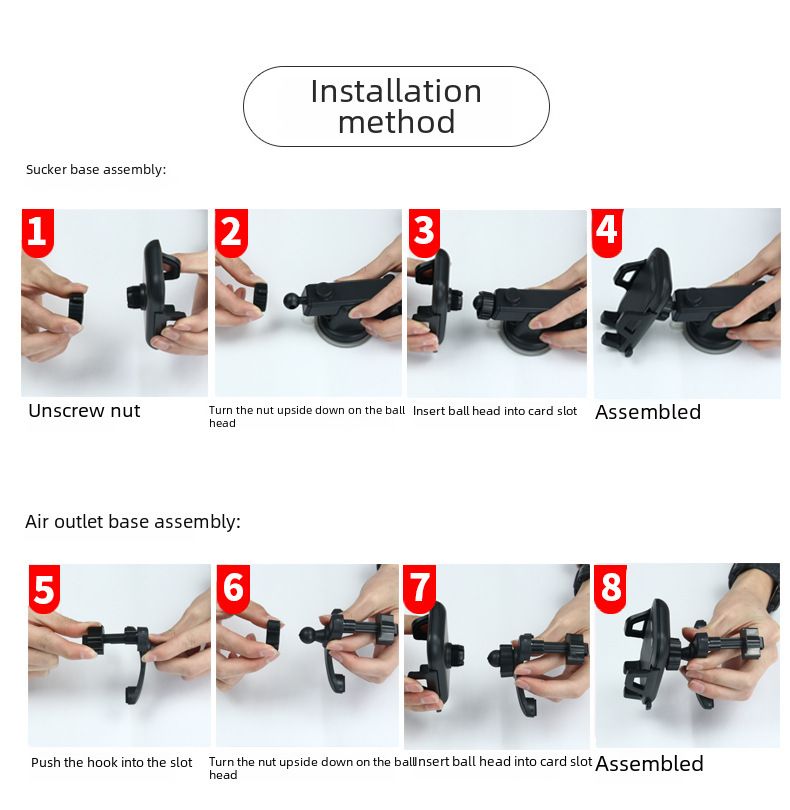 Installation method

Sucker base assembly:

1
Unscrew nut

2
Turn the nut upside down on the ball head

3
Insert ball head into card slot

4
Assembled

Air outlet base assembly:

5
Push the hook into the slot

6
Turn the nut upside down on the ball head

7
Insert ball head into card slot

8
Assembled