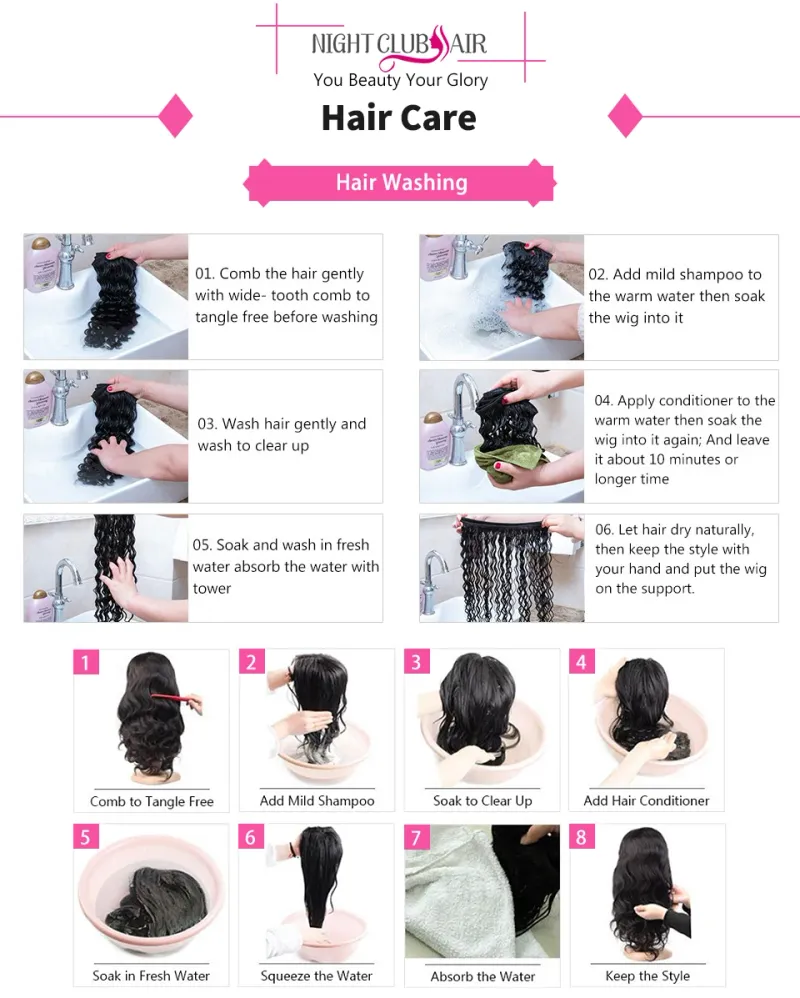 NIGHT CLUB HAIR
You Beauty Your Glory

Hair Care

Hair Washing

01. Comb the hair gently with wide- tooth comb to tangle free before washing

02. Add mild shampoo to the warm water then soak the wig into it

03. Wash hair gently and wash to clear up

04. Apply conditioner to the warm water then soak the wig into it again; And leave it about 10 minutes or longer time

05. Soak and wash in fresh water absorb the water with tower

06. Let hair dry naturally, then keep the style with your hand and put the wig on the support.

1
Comb to Tangle Free

2
Add Mild Shampoo

3
Soak to Clear Up

4
Add Hair Conditioner

5
Soak in Fresh Water

6
Squeeze the Water

7
Absorb the Water

8
Keep the Style