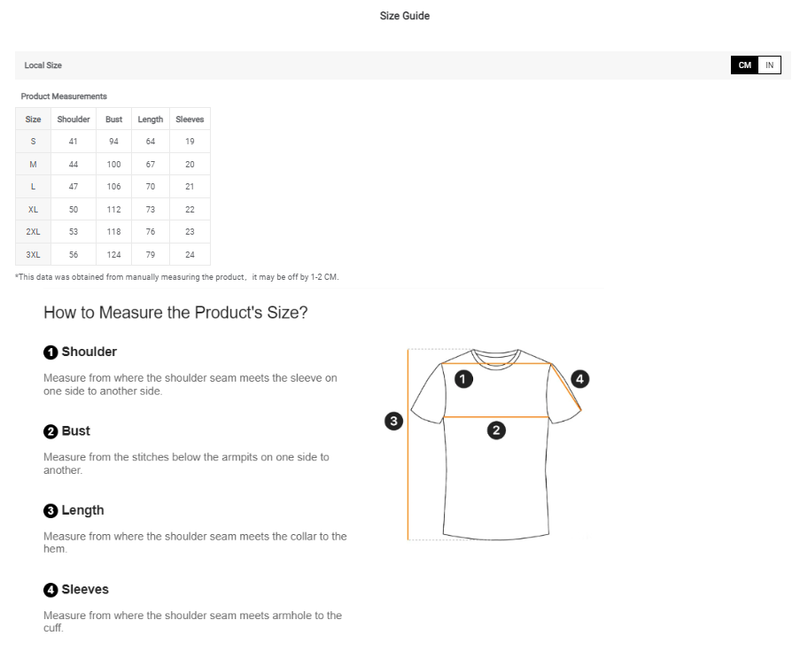 Size Guide

Local Size

CM IN

Product Measurements

| Size | Shoulder | Bust | Length | Sleeves |
|---|---|---|---|---|
| S | 41 | 94 | 64 | 19 |
| M | 44 | 100 | 67 | 20 |
| L | 47 | 106 | 70 | 21 |
| XL | 50 | 112 | 73 | 22 |
| 2XL | 53 | 118 | 76 | 23 |
| 3XL | 56 | 124 | 79 | 24 |

*This data was obtained from manually measuring the product, it may be off by 1-2 CM.

How to Measure the Product's Size?

1 Shoulder

Measure from where the shoulder seam meets the sleeve on one side to another side.

2 Bust

Measure from the stitches below the armpits on one side to another.

3 Length

Measure from where the shoulder seam meets the collar to the hem.

4 Sleeves

Measure from where the shoulder seam meets armhole to the cuff.

1

4

3

2