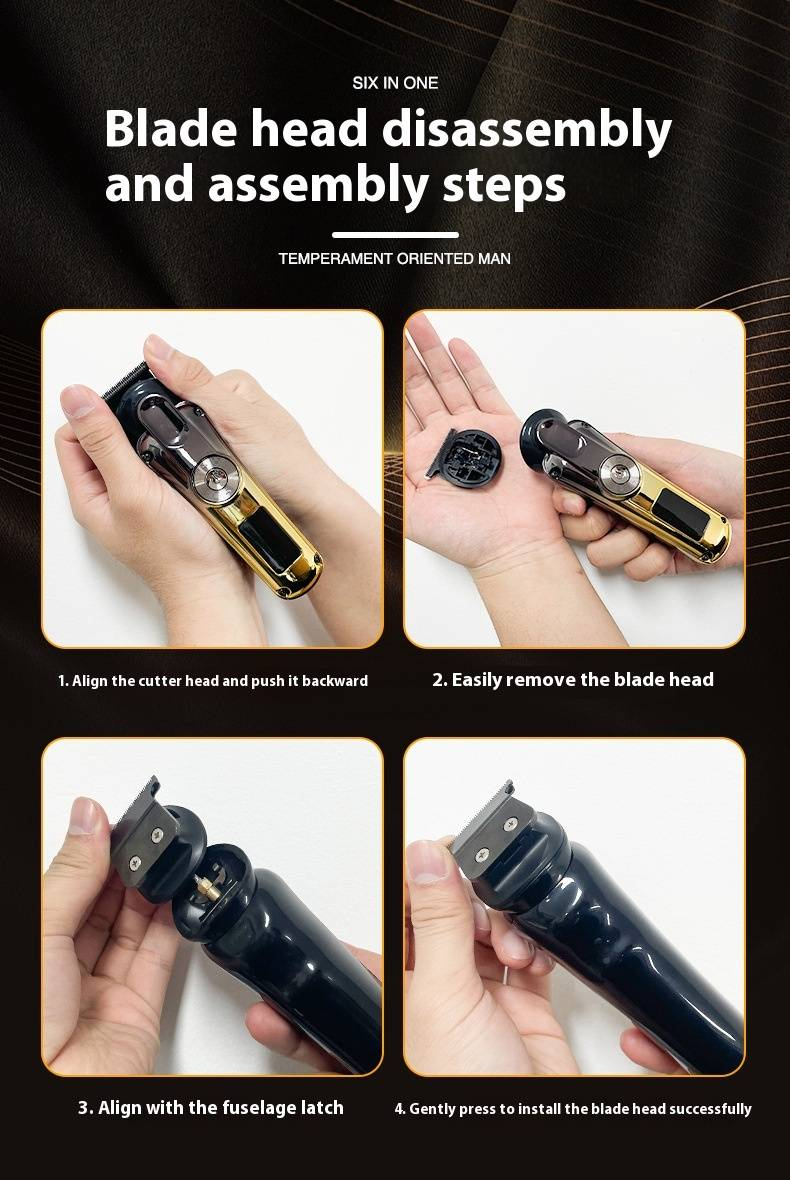 SIX IN ONE

Blade head disassembly and assembly steps

TEMPERAMENT ORIENTED MAN

1. Align the cutter head and push it backward

2. Easily remove the blade head

3. Align with the fuselage latch

4. Gently press to install the blade head successfully