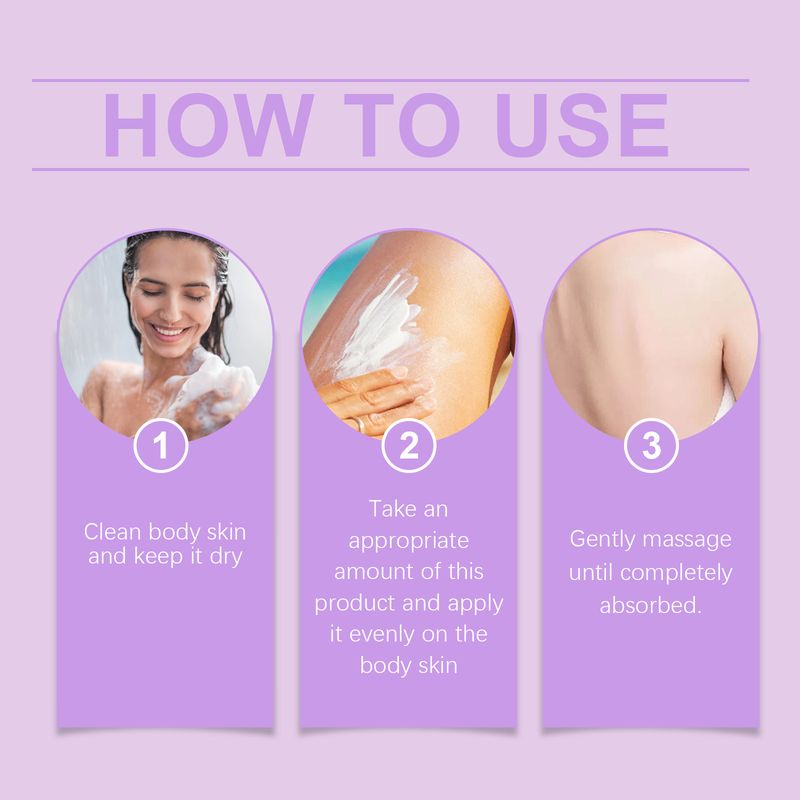 HOW TO USE

1

Clean body skin and keep it dry

2

Take an appropriate amount of this product and apply it evenly on the body skin

3

Gently massage until completely absorbed.