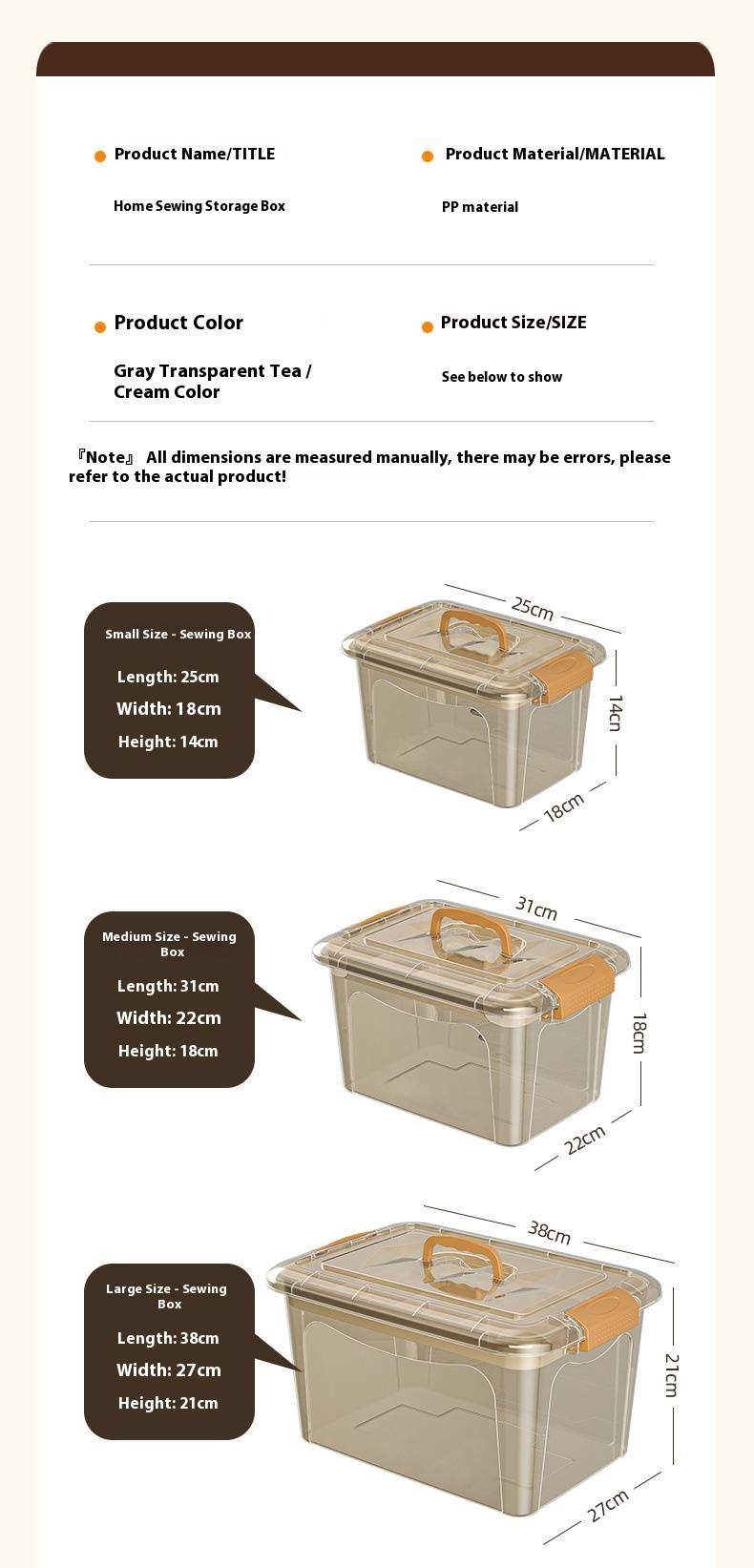 Product Name/TITLE

Home Sewing Storage Box

Product Material/MATERIAL

PP material

Product Color

Gray Transparent Tea / Cream Color

Product Size/SIZE

See below to show

『Note』 All dimensions are measured manually, there may be errors, please refer to the actual product!

Small Size - Sewing Box

Length: 25cm

Width: 18cm

Height: 14cm

25cm

14cm

18cm

Medium Size - Sewing Box

Length: 31cm

Width: 22cm

Height: 18cm

31cm

18cm

22cm

Large Size - Sewing Box

Length: 38cm

Width: 27cm

Height: 21cm

38cm

21cm

27cm