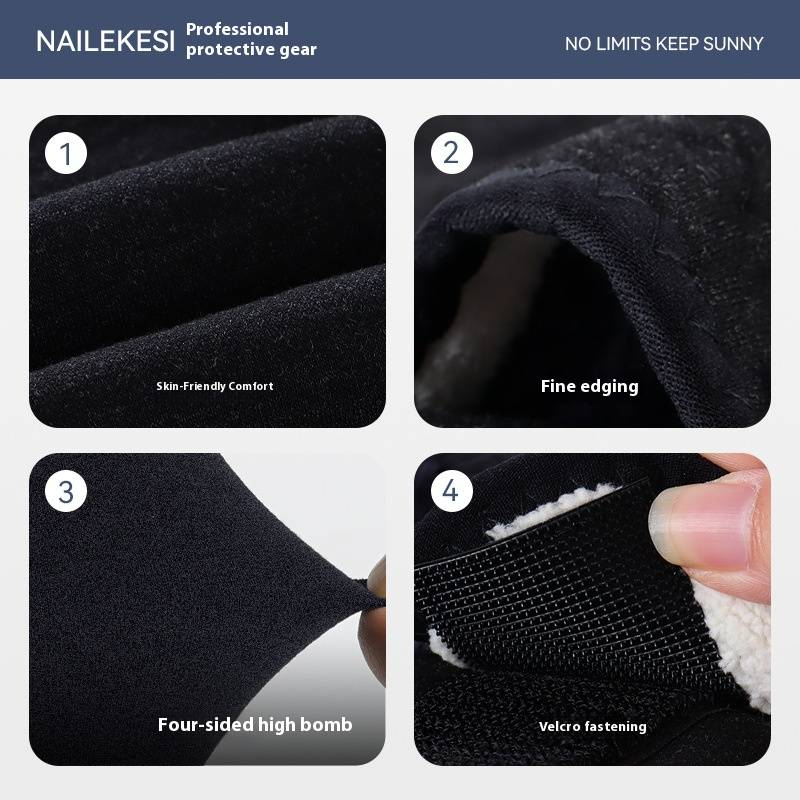 NAILEKESI Professional protective gear

NO LIMITS KEEP SUNNY

1

Skin-Friendly Comfort

2

Fine edging

3

Four-sided high bomb

4

Velcro fastening