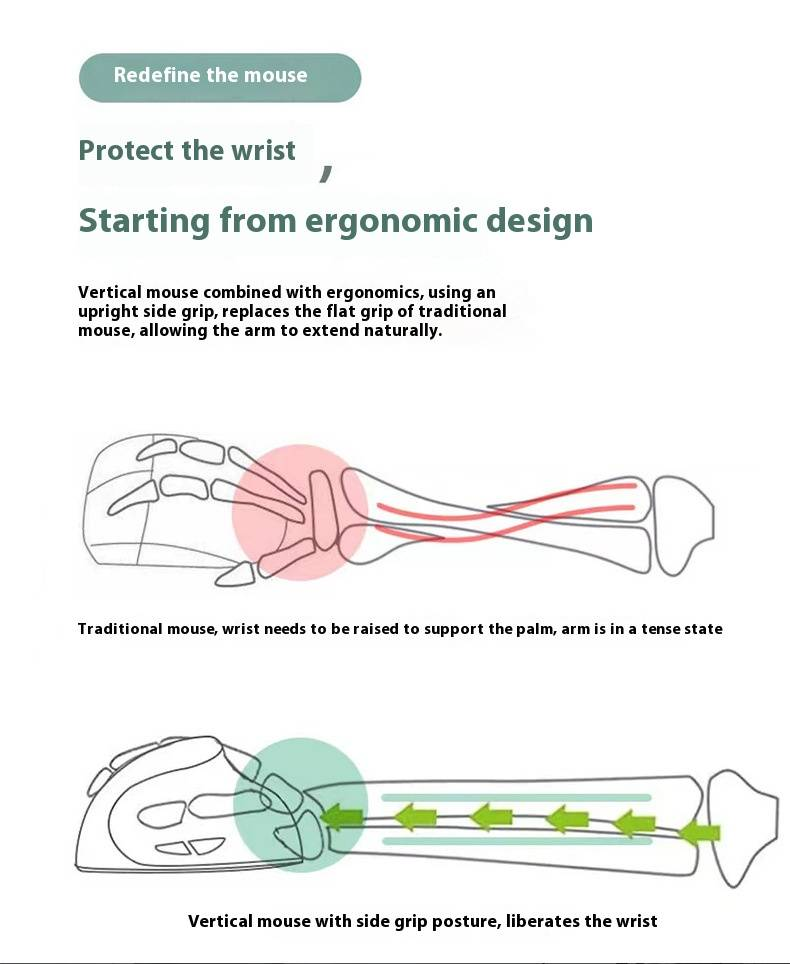 Redefine the mouse

Protect the wrist ,

Starting from ergonomic design

Vertical mouse combined with ergonomics, using an upright side grip, replaces the flat grip of traditional mouse, allowing the arm to extend naturally.

Traditional mouse, wrist needs to be raised to support the palm, arm is in a tense state

Vertical mouse with side grip posture, liberates the wrist