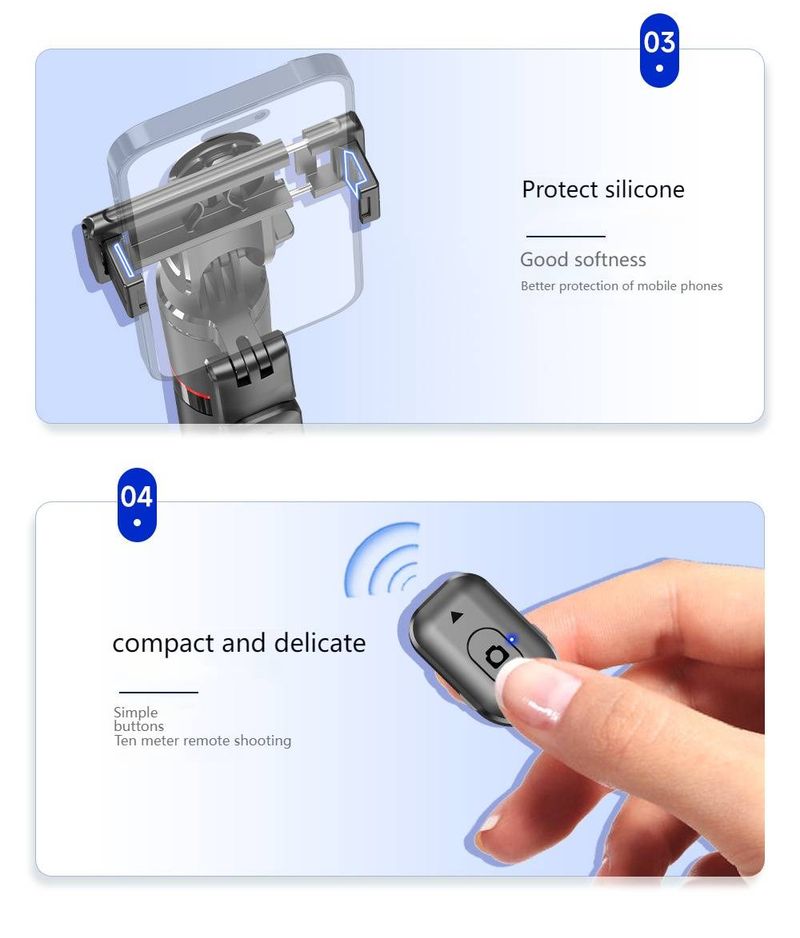 03

Protect silicone

Good softness

Better protection of mobile phones

04

compact and delicate

Simple buttons
Ten meter remote shooting