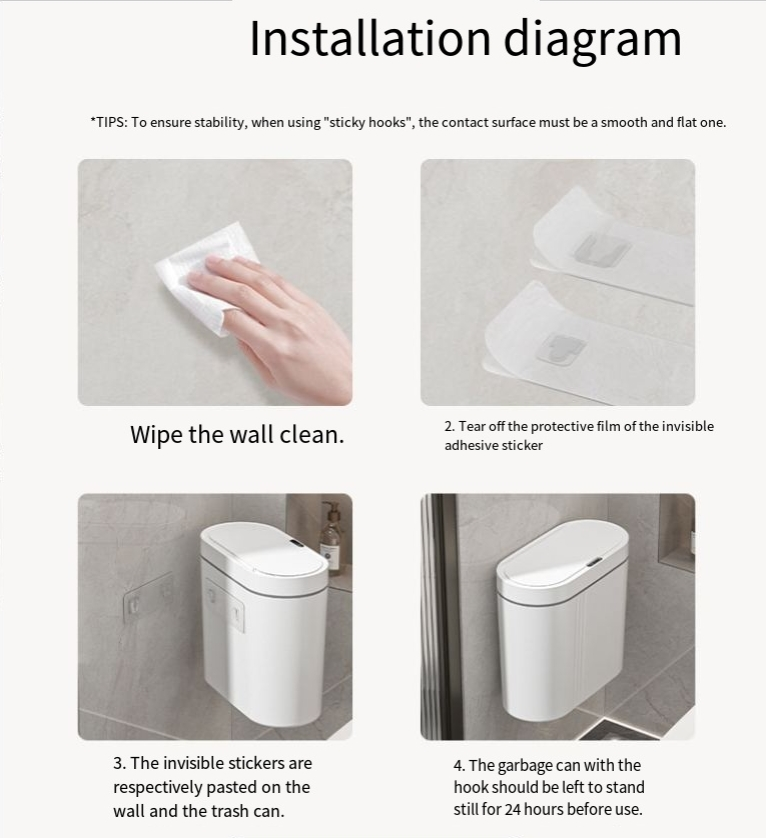 Installation diagram

*TIPS: To ensure stability, when using "sticky hooks", the contact surface must be a smooth and flat one.

Wipe the wall clean.

2. Tear off the protective film of the invisible adhesive sticker

3. The invisible stickers are respectively pasted on the wall and the trash can.

4. The garbage can with the hook should be left to stand still for 24 hours before use.