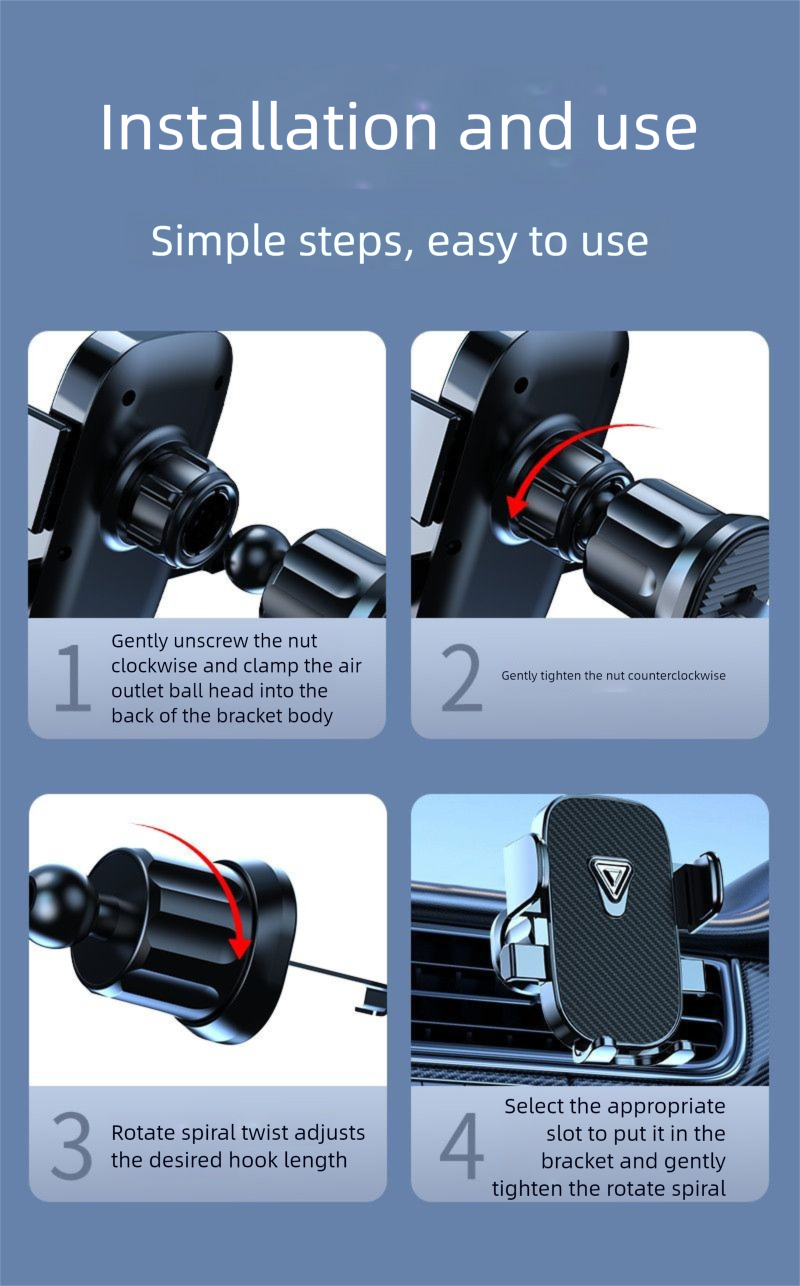 Installation and use

Simple steps, easy to use

1 Gently unscrew the nut clockwise and clamp the air outlet ball head into the back of the bracket body

2 Gently tighten the nut counterclockwise

3 Rotate spiral twist adjusts the desired hook length

4 Select the appropriate slot to put it in the bracket and gently tighten the rotate spiral