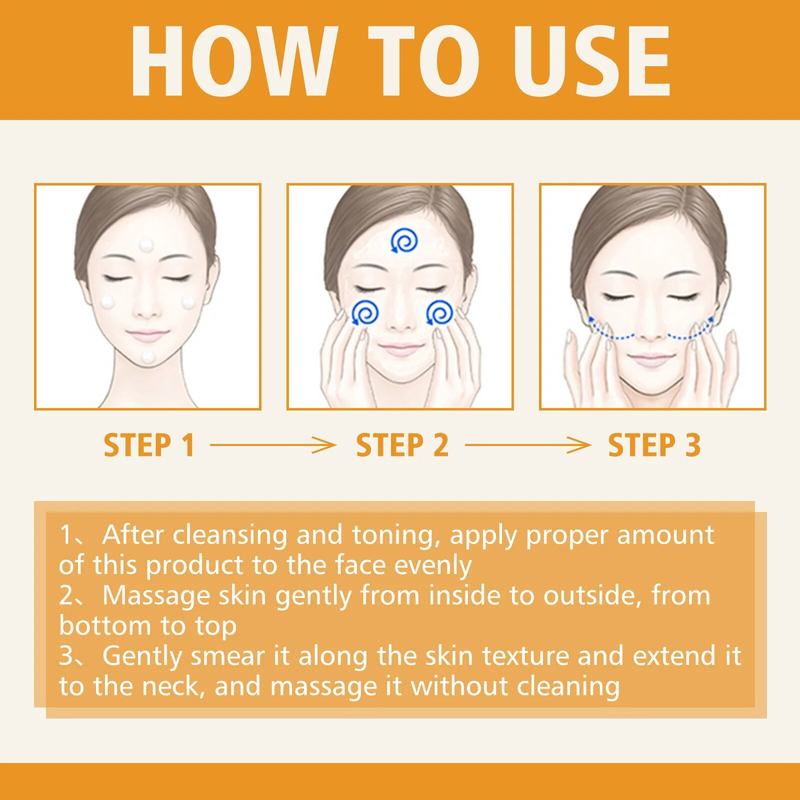 HOW TO USE

STEP 1 → STEP 2 → STEP 3

1、After cleansing and toning, apply proper amount of this product to the face evenly
2、Massage skin gently from inside to outside, from bottom to top
3、Gently smear it along the skin texture and extend it to the neck, and massage it without cleaning