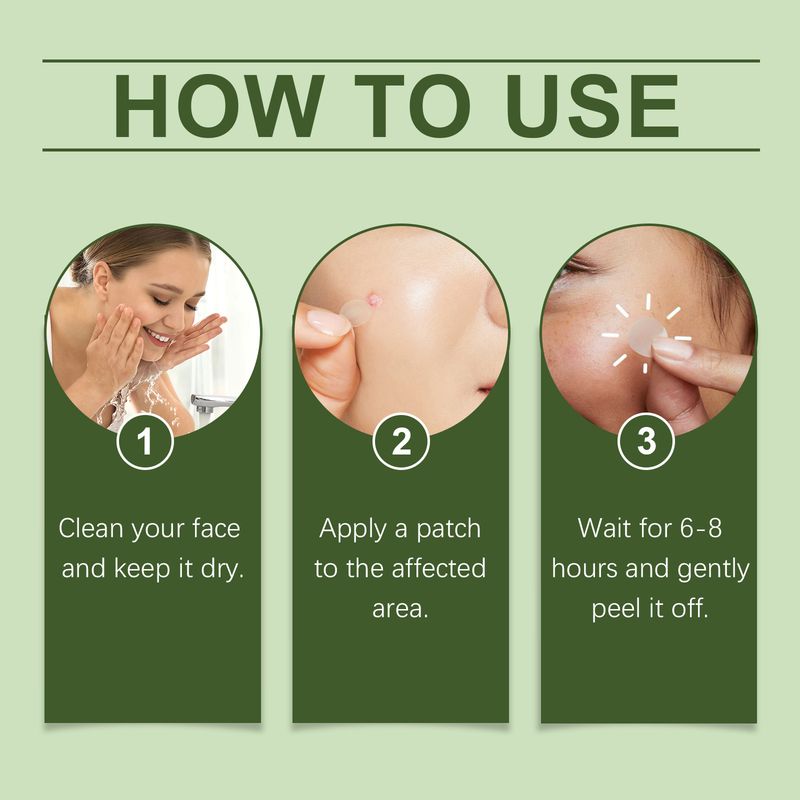 HOW TO USE

1

Clean your face and keep it dry.

2

Apply a patch to the affected area.

3

Wait for 6-8 hours and gently peel it off.