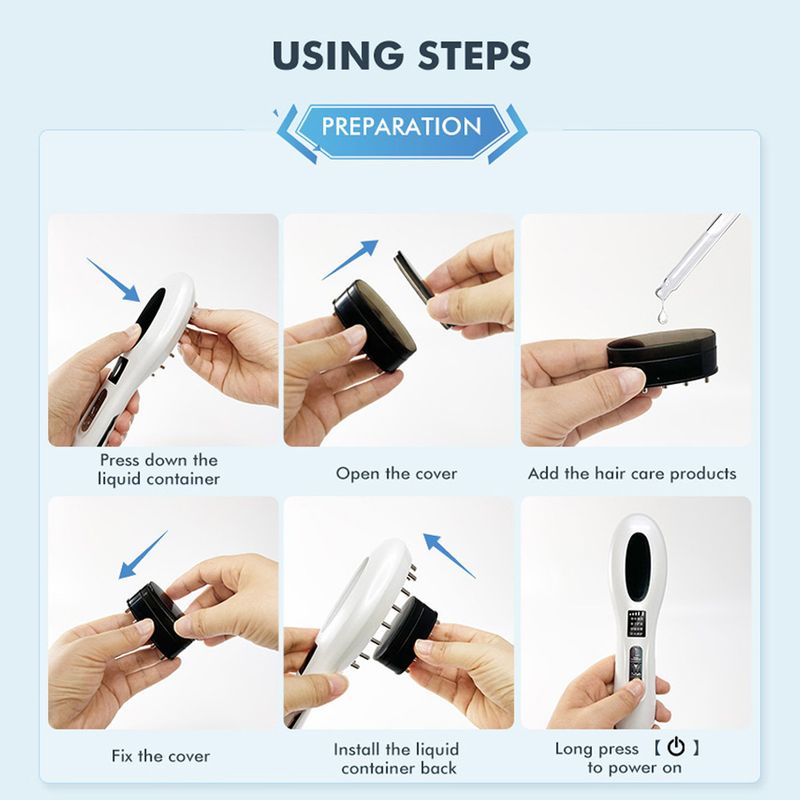 USING STEPS

PREPARATION

Press down the liquid container

Open the cover

Add the hair care products

Fix the cover

Install the liquid container back

Long press 【⏻】 to power on