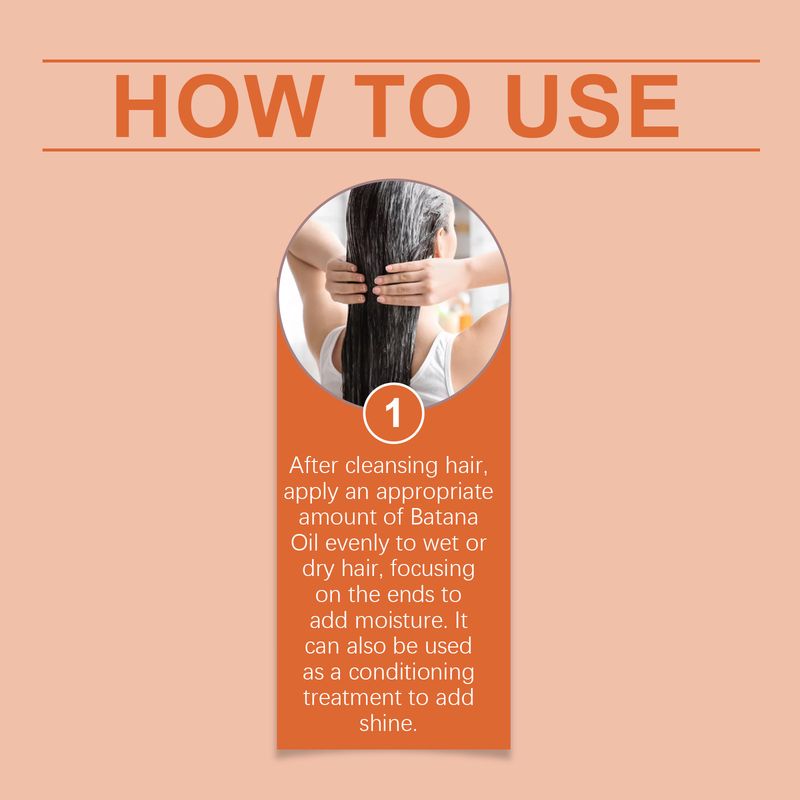 HOW TO USE

1

After cleansing hair, apply an appropriate amount of Batana Oil evenly to wet or dry hair, focusing on the ends to add moisture. It can also be used as a conditioning treatment to add shine.