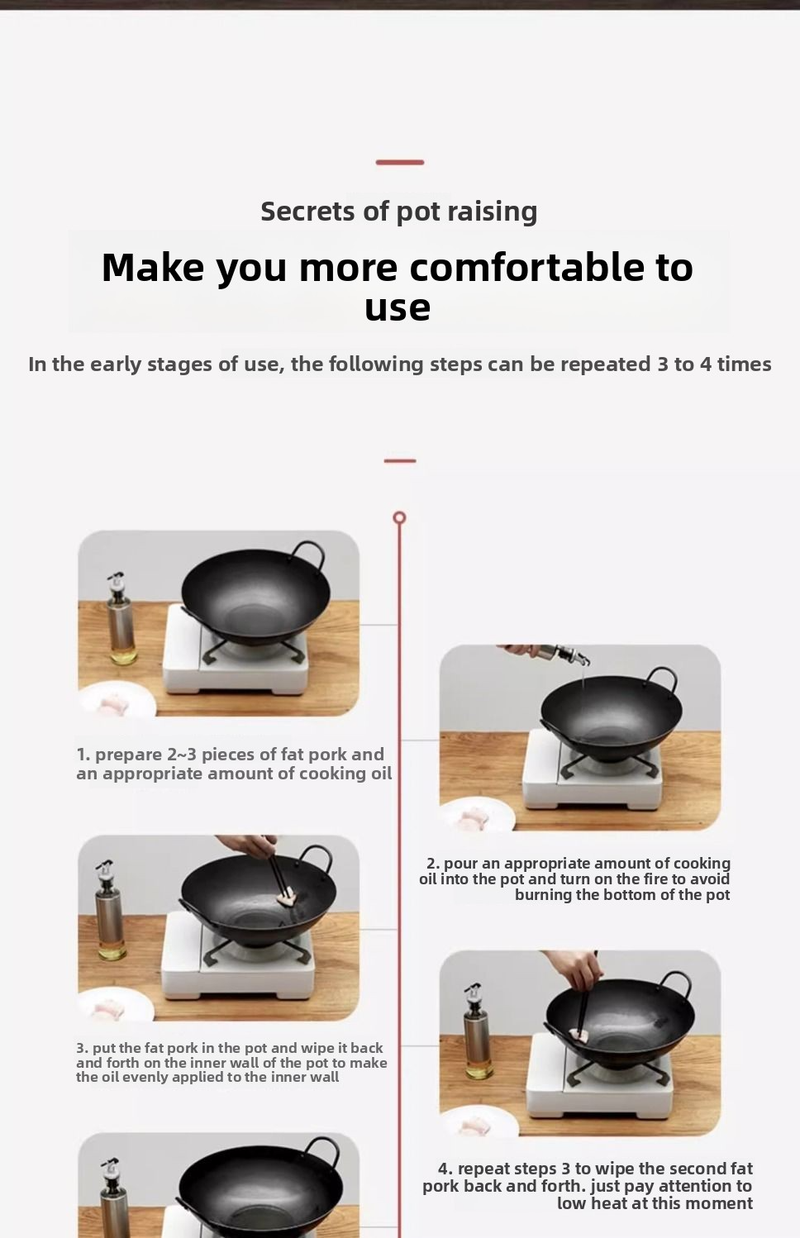 Secrets of pot raising

Make you more comfortable to use

In the early stages of use, the following steps can be repeated 3 to 4 times

1. prepare 2~3 pieces of fat pork and an appropriate amount of cooking oil

2. pour an appropriate amount of cooking oil into the pot and turn on the fire to avoid burning the bottom of the pot

3. put the fat pork in the pot and wipe it back and forth on the inner wall of the pot to make the oil evenly applied to the inner wall

4. repeat steps 3 to wipe the second fat pork back and forth. just pay attention to low heat at this moment