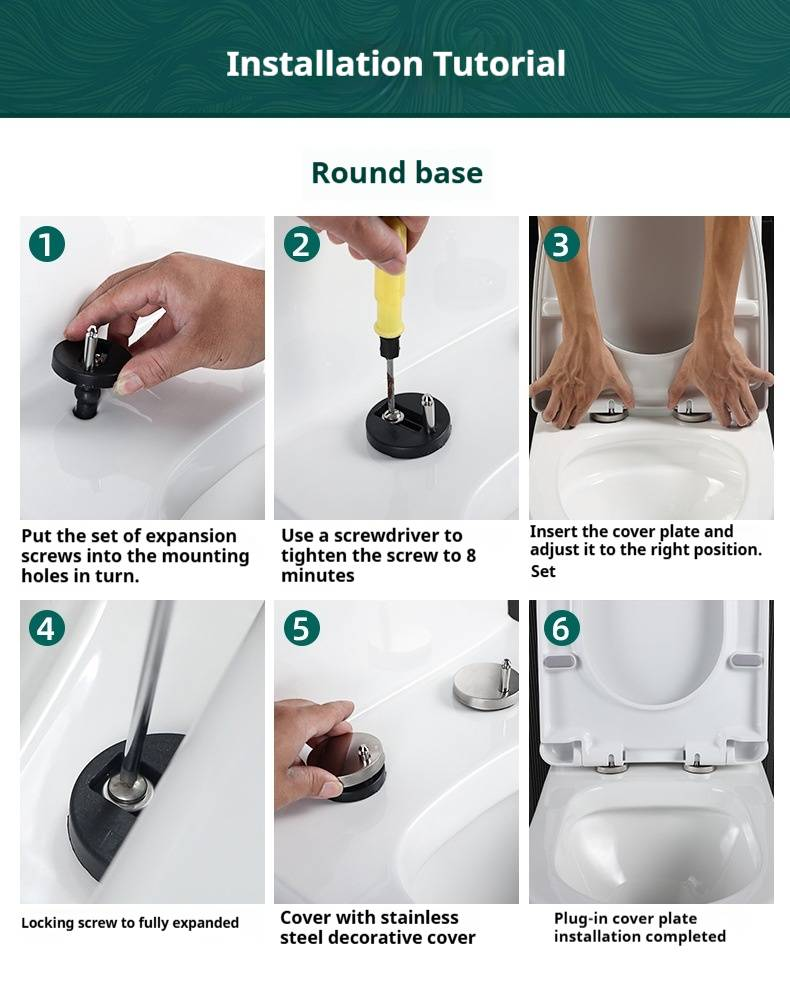 Installation Tutorial

Round base

1

Put the set of expansion screws into the mounting holes in turn.

2

Use a screwdriver to tighten the screw to 8 minutes

3

Insert the cover plate and adjust it to the right position. Set

4

Locking screw to fully expanded

5

Cover with stainless steel decorative cover

6

Plug-in cover plate installation completed