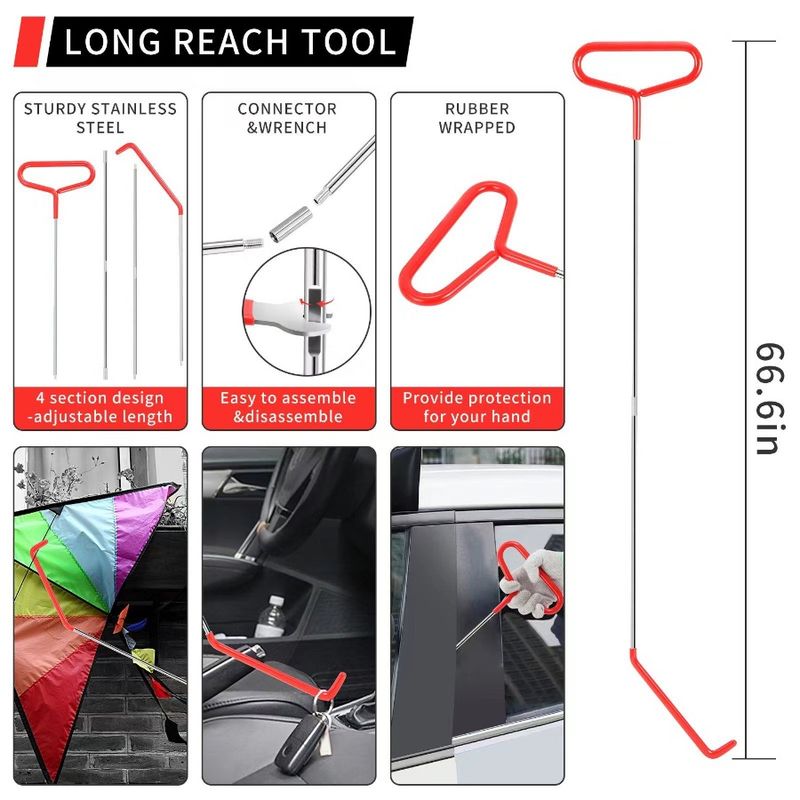 LONG REACH TOOL

STURDY STAINLESS STEEL

4 section design -adjustable length

CONNECTOR &WRENCH

Easy to assemble &disassemble

RUBBER WRAPPED

Provide protection for your hand

66.6in