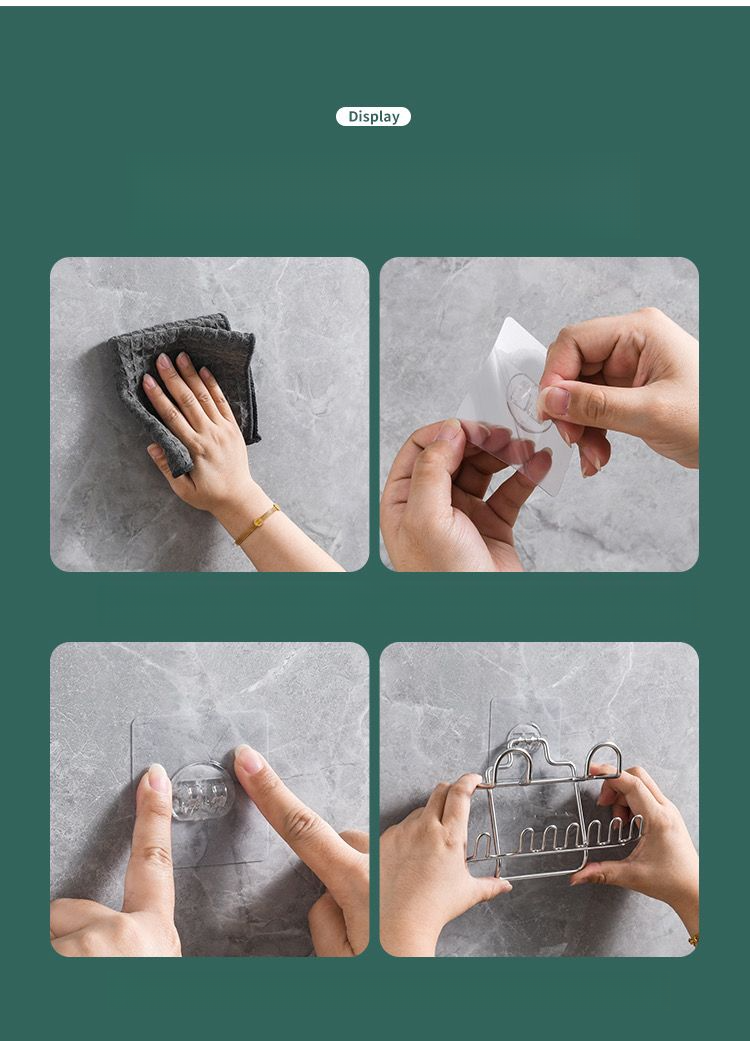 Display