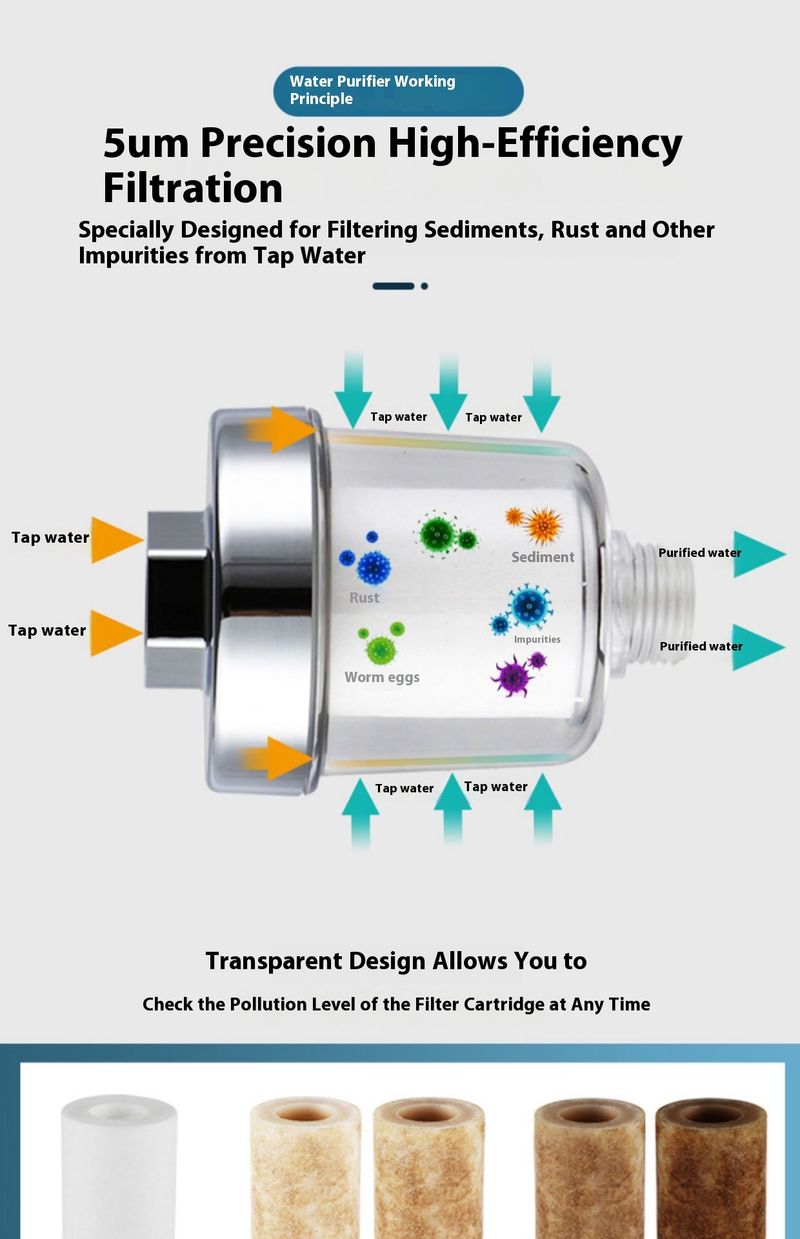 Water Purifier Working Principle

5um Precision High-Efficiency Filtration

Specially Designed for Filtering Sediments, Rust and Other Impurities from Tap Water

Tap water
Tap water
Tap water
Tap water
Sediment
Rust
Impurities
Worm eggs
Purified water
Purified water
Tap water
Tap water

Transparent Design Allows You to

Check the Pollution Level of the Filter Cartridge at Any Time