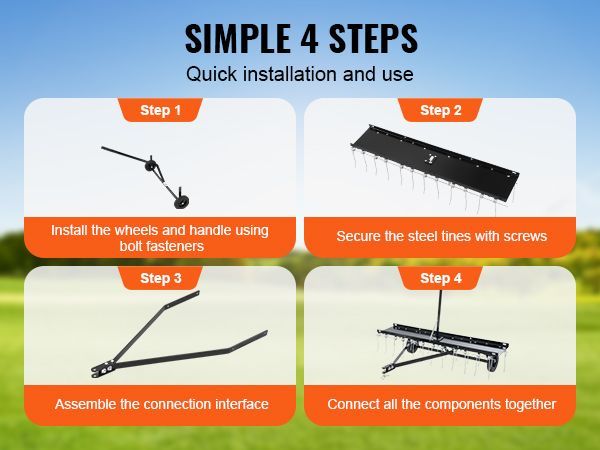 SIMPLE 4 STEPS
Quick installation and use

Step 1
Install the wheels and handle using bolt fasteners

Step 2
Secure the steel tines with screws

Step 3
Assemble the connection interface

Step 4
Connect all the components together