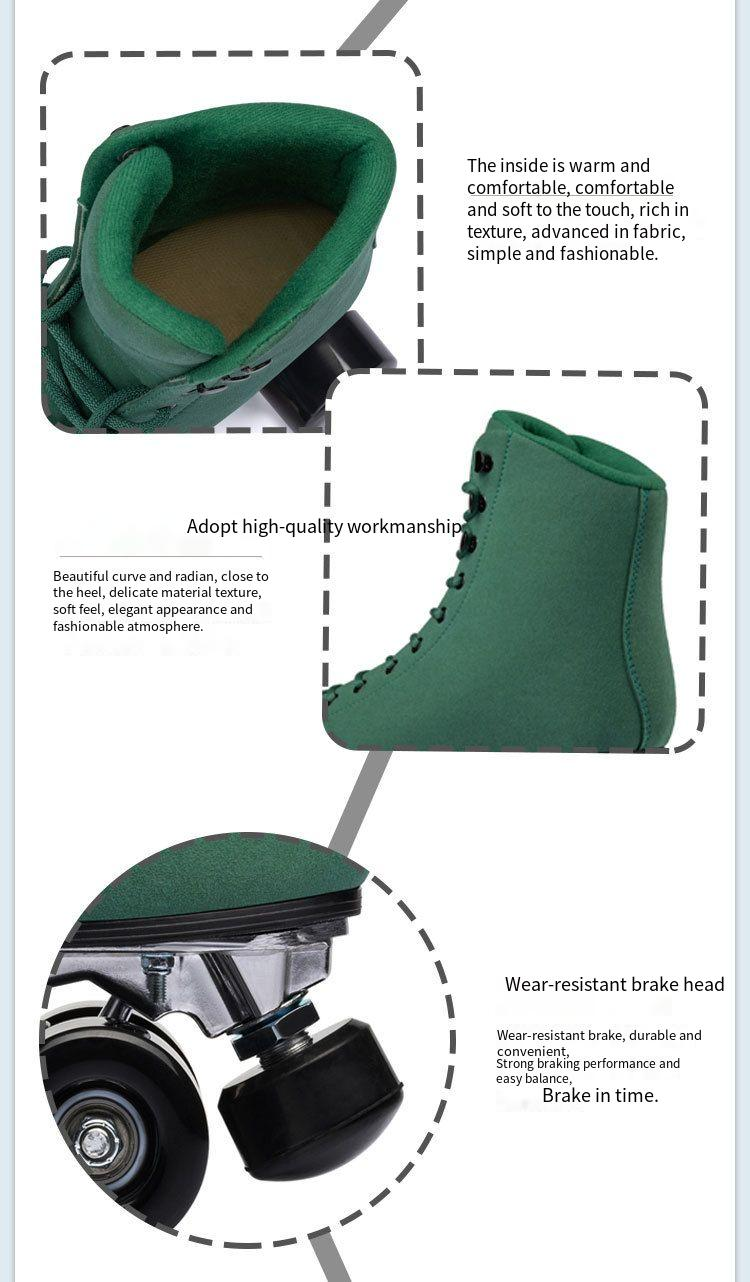 The inside is warm and comfortable, comfortable and soft to the touch, rich in texture, advanced in fabric, simple and fashionable.

Adopt high-quality workmanship

Beautiful curve and radian, close to the heel, delicate material texture, soft feel, elegant appearance and fashionable atmosphere.

Wear-resistant brake head

Wear-resistant brake, durable and convenient,
Strong braking performance and easy balance,
Brake in time.