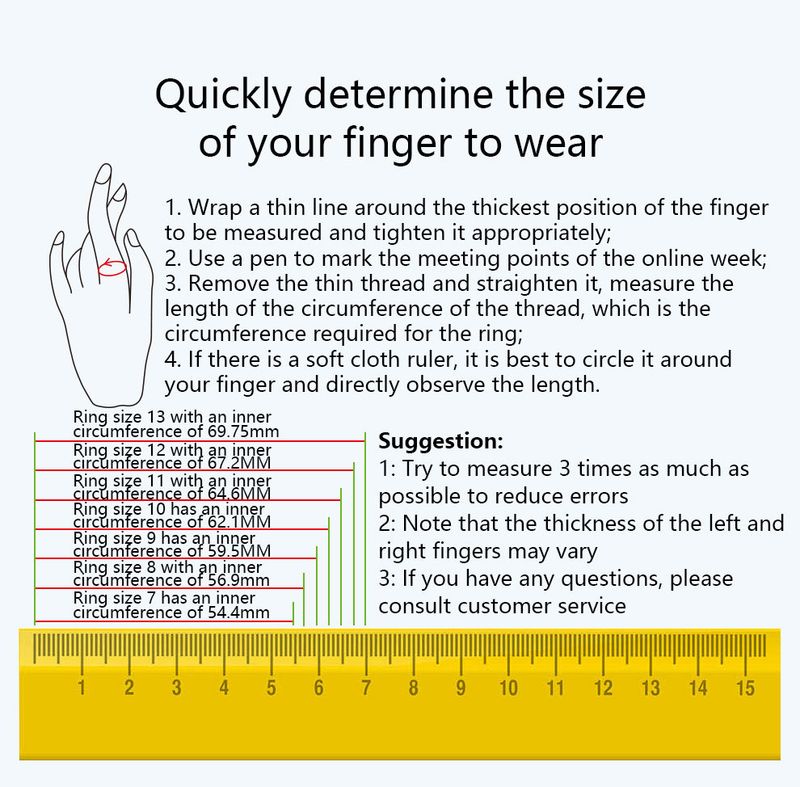 Quickly determine the size of your finger to wear

1. Wrap a thin line around the thickest position of the finger to be measured and tighten it appropriately;
2. Use a pen to mark the meeting points of the online week;
3. Remove the thin thread and straighten it, measure the length of the circumference of the thread, which is the circumference required for the ring;
4. If there is a soft cloth ruler, it is best to circle it around your finger and directly observe the length.

Ring size 13 with an inner circumference of 69.75mm
Ring size 12 with an inner circumference of 67.2MM
Ring size 11 with an inner circumference of 64.6MM
Ring size 10 has an inner circumference of 62.1MM
Ring size 9 has an inner circumference of 59.5MM
Ring size 8 with an inner circumference of 56.9mm
Ring size 7 has an inner circumference of 54.4mm

Suggestion:
1: Try to measure 3 times as much as possible to reduce errors
2: Note that the thickness of the left and right fingers may vary
3: If you have any questions, please consult customer service

1 2 3 4 5 6 7 8 9 10 11 12 13 14 15