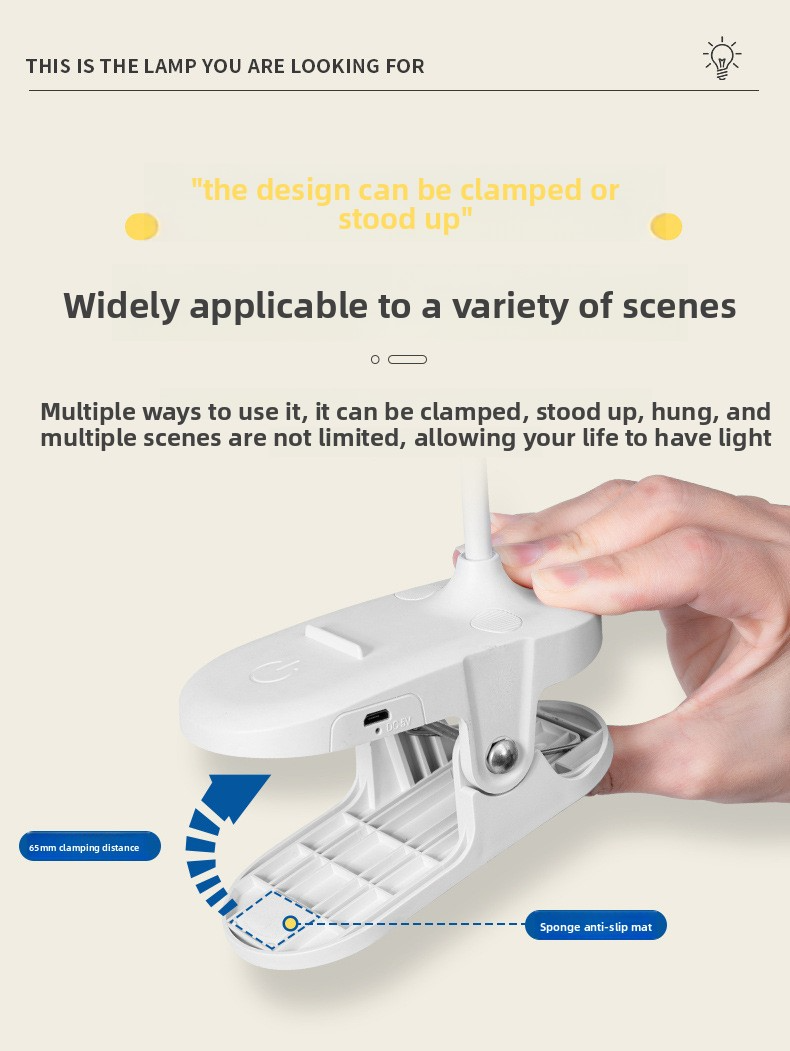 THIS IS THE LAMP YOU ARE LOOKING FOR

"the design can be clamped or stood up"

Widely applicable to a variety of scenes

Multiple ways to use it, it can be clamped, stood up, hung, and multiple scenes are not limited, allowing your life to have light

65mm clamping distance

Sponge anti-slip mat