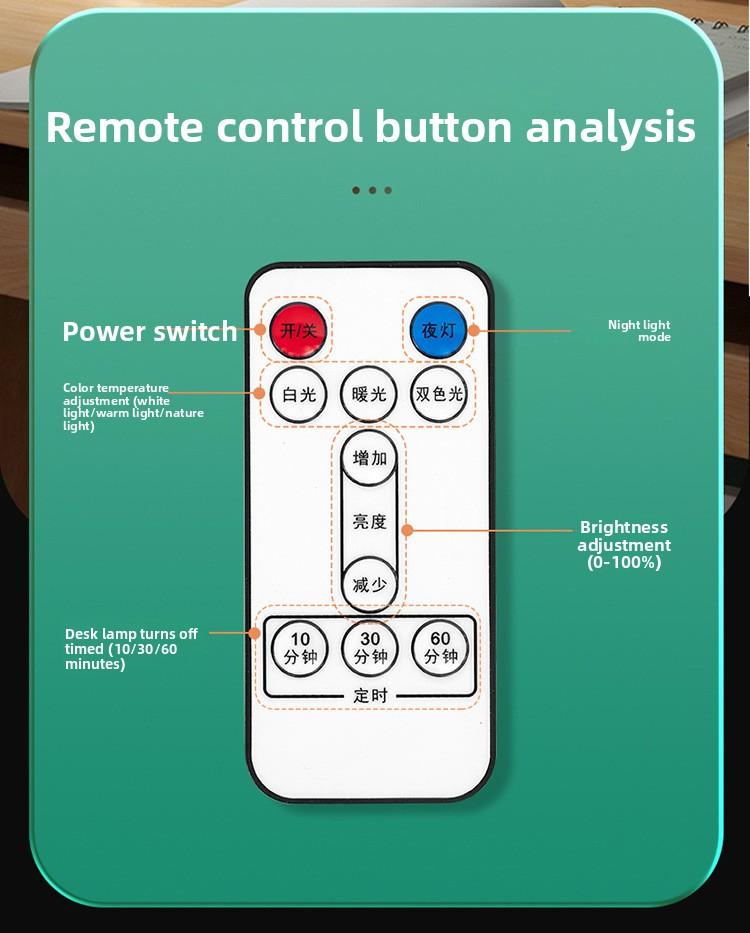 Remote control button analysis

Power switch

开/关

夜灯

Night light mode

Color temperature adjustment (white light/warm light/nature light)

白光

暖光

双色光

增加

亮度

减少

Brightness adjustment (0-100%)

Desk lamp turns off timed (10/30/60 minutes)

10 分钟

30 分钟

60 分钟

定时