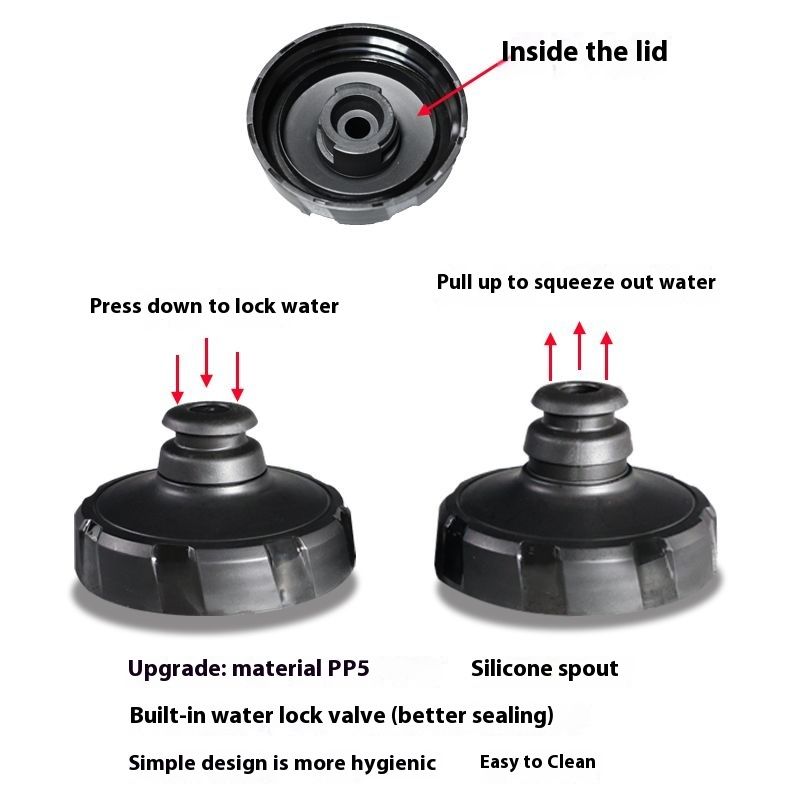 Inside the lid

Press down to lock water

Pull up to squeeze out water

Upgrade: material PP5

Silicone spout

Built-in water lock valve (better sealing)

Simple design is more hygienic

Easy to Clean