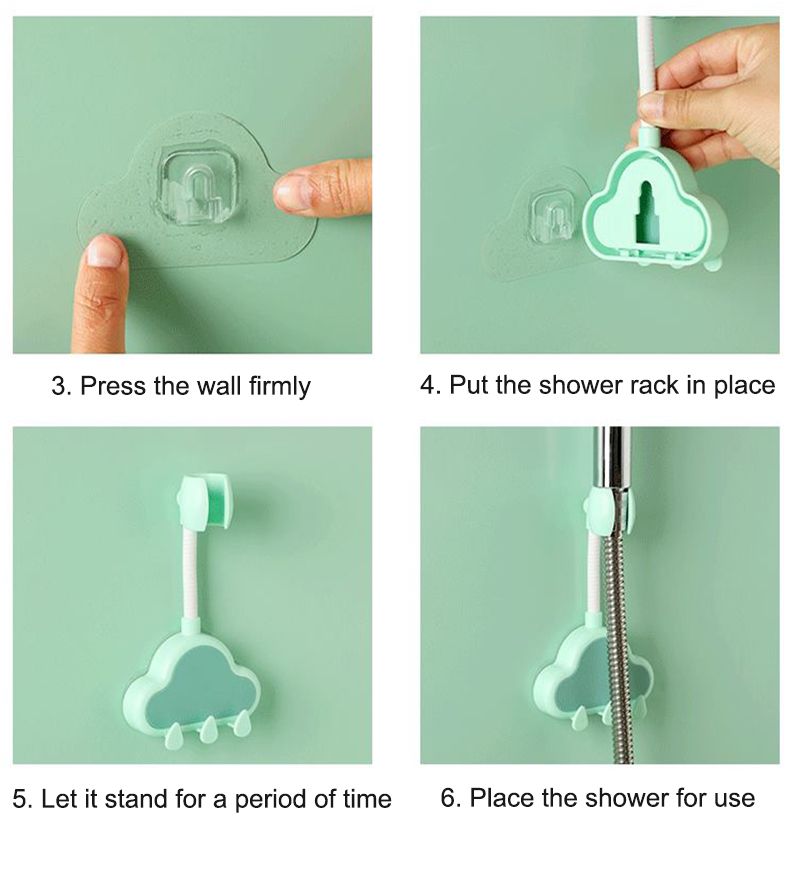 3. Press the wall firmly

4. Put the shower rack in place

5. Let it stand for a period of time

6. Place the shower for use