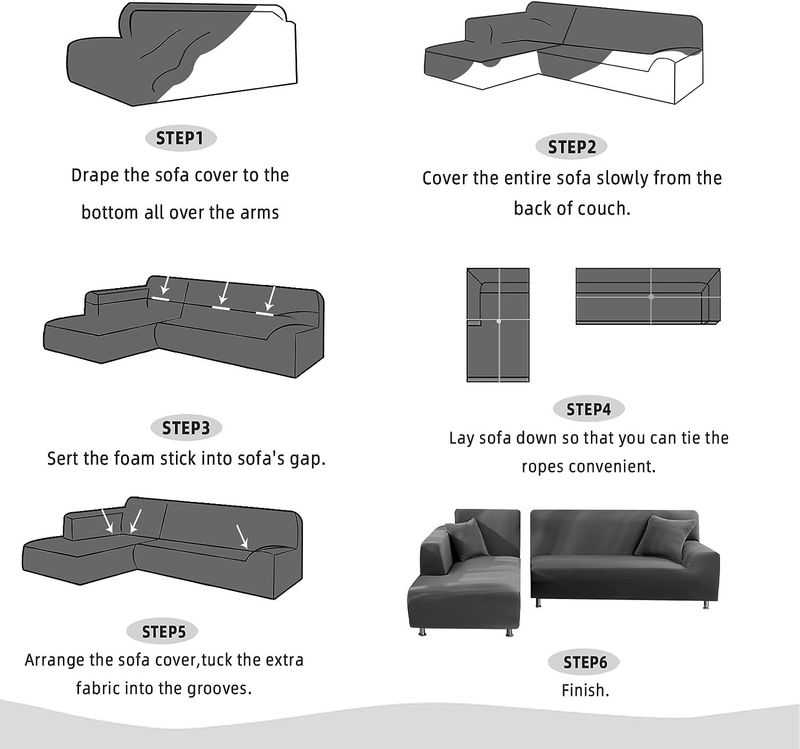 STEP1
Drape the sofa cover to the bottom all over the arms

STEP2
Cover the entire sofa slowly from the back of couch.

STEP3
Sert the foam stick into sofa's gap.

STEP4
Lay sofa down so that you can tie the ropes convenient.

STEP5
Arrange the sofa cover,tuck the extra fabric into the grooves.

STEP6
Finish.